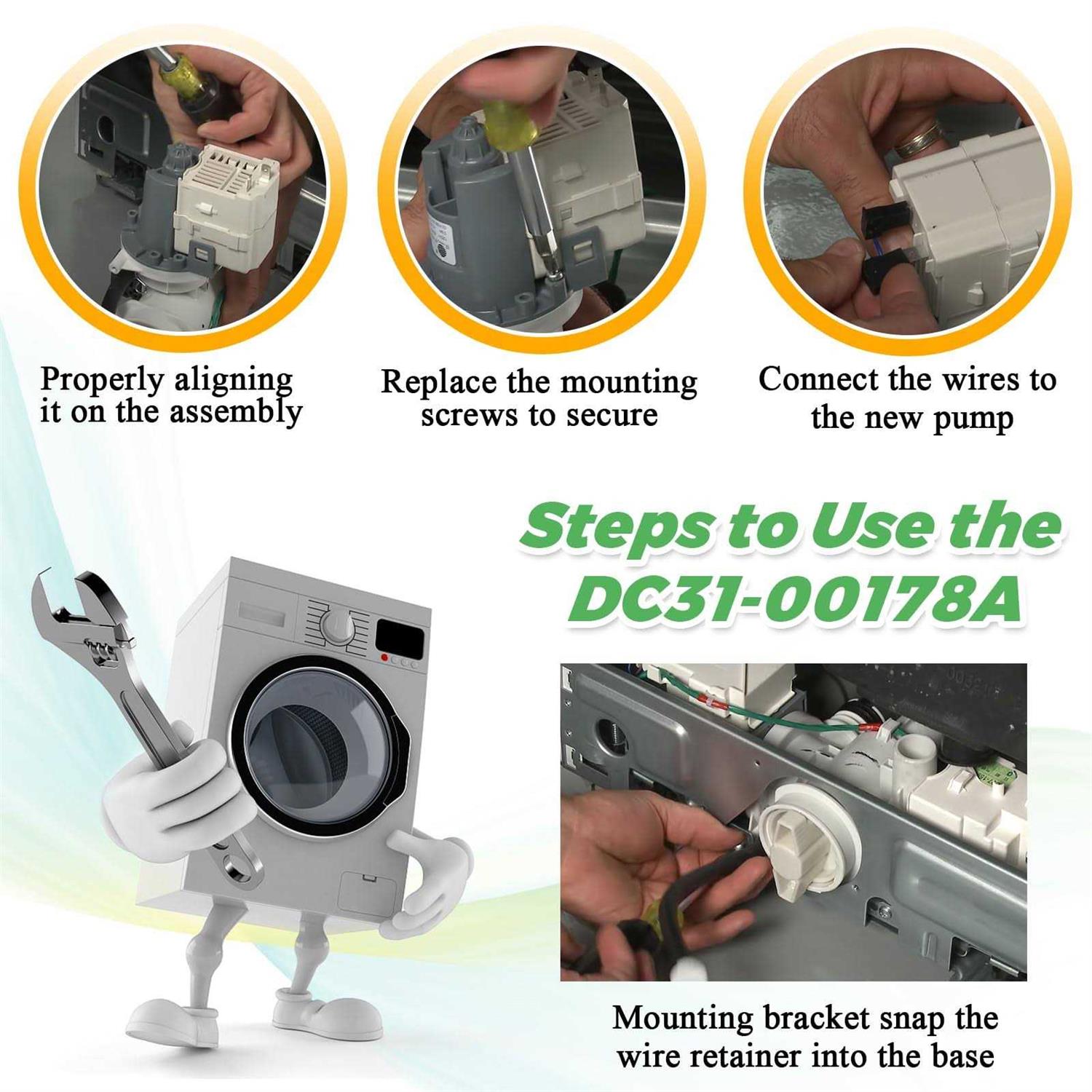 Properly aligning it on the assembly

Replace the mounting screws to secure

Connect the wires to the new pump

Steps to Use the DC31-00178A

Mounting bracket snap the wire retainer into the base