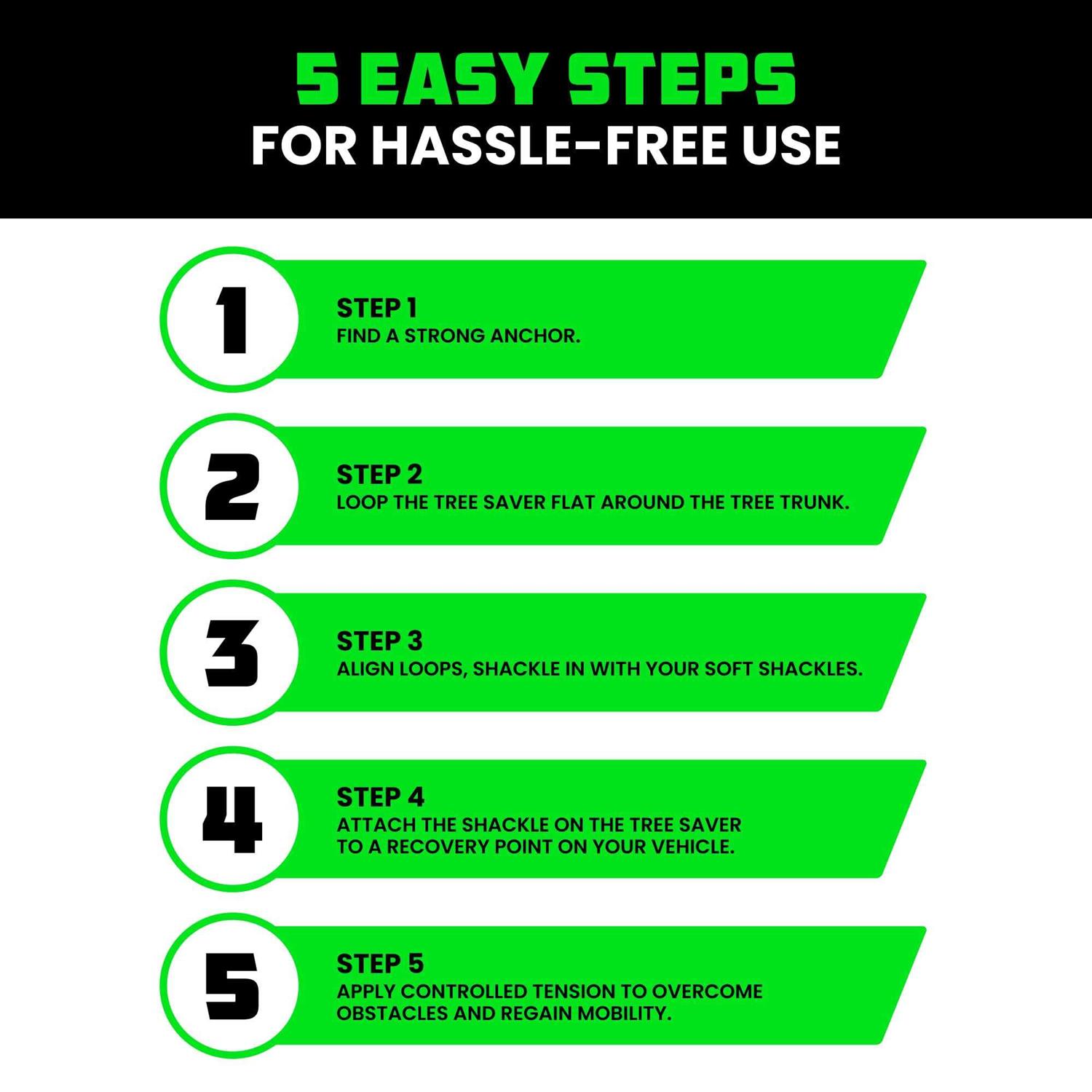 5 EASY STEPS
FOR HASSLE-FREE USE

1
STEP 1
FIND A STRONG ANCHOR.

2
STEP 2
LOOP THE TREE SAVER FLAT AROUND THE TREE TRUNK.

3
STEP 3
ALIGN LOOPS, SHACKLE IN WITH YOUR SOFT SHACKLES.

4
STEP 4
ATTACH THE SHACKLE ON THE TREE SAVER TO A RECOVERY POINT ON YOUR VEHICLE.

5
STEP 5
APPLY CONTROLLED TENSION TO OVERCOME OBSTACLES AND REGAIN MOBILITY.