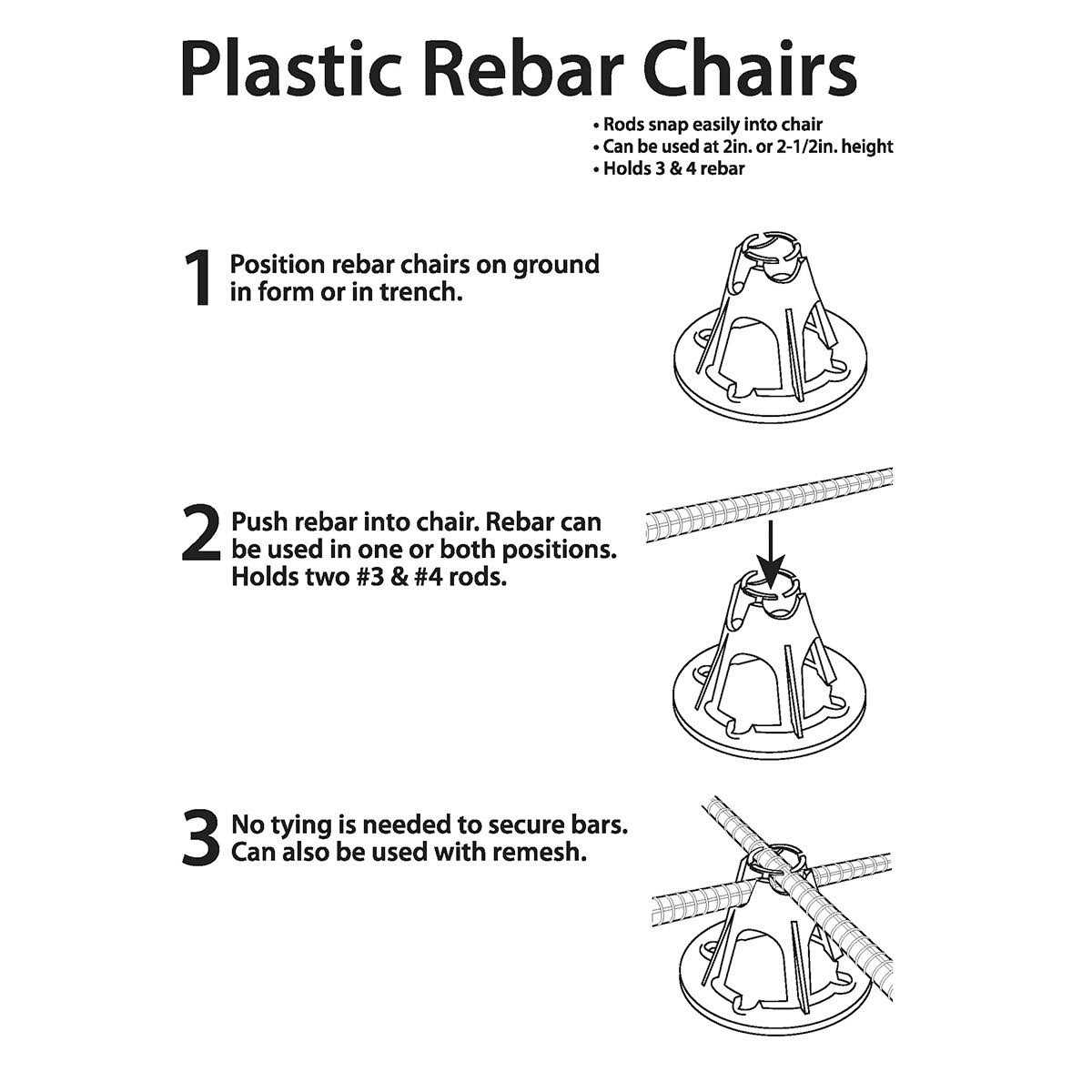 Plastic Rebar Chairs

• Rods snap easily into chair
• Can be used at 2in. or 2-1/2in. height
• Holds 3 & 4 rebar

1 Position rebar chairs on ground in form or in trench.

2 Push rebar into chair. Rebar can be used in one or both positions. Holds two #3 & #4 rods.

3 No tying is needed to secure bars. Can also be used with remesh.