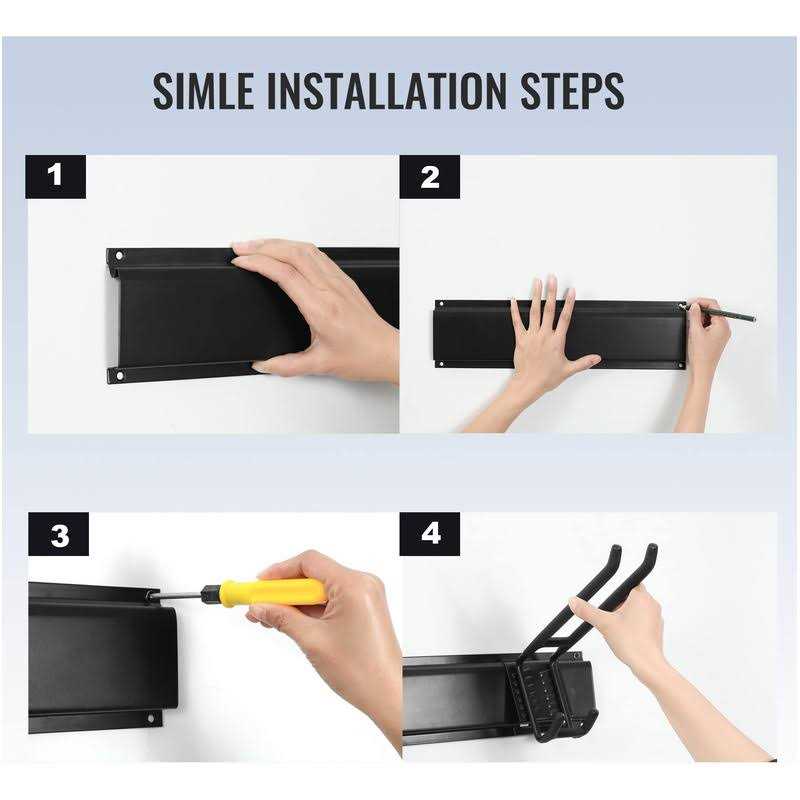 SIMLE INSTALLATION STEPS

1

2

3

4