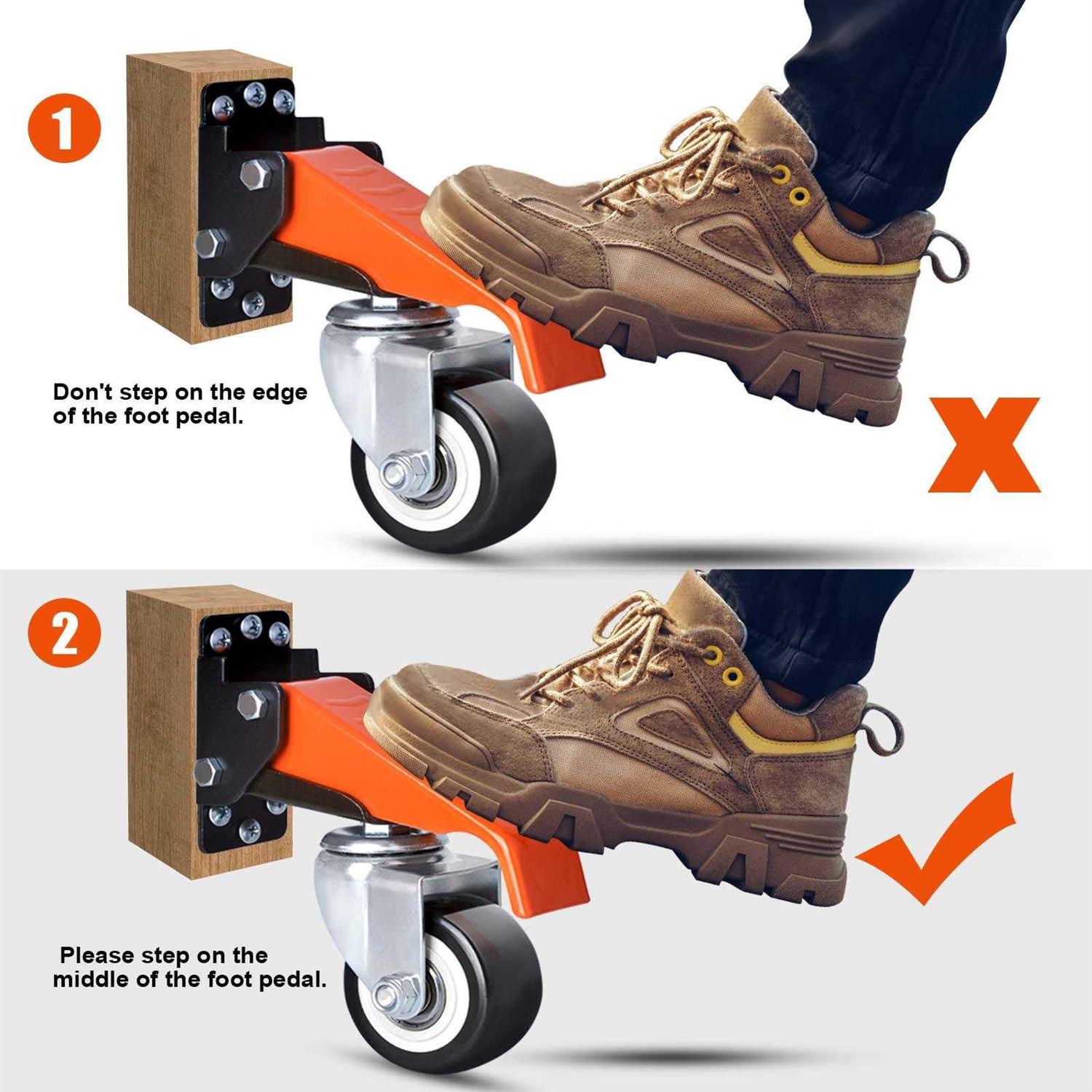 1

Don't step on the edge of the foot pedal.

X

2

Please step on the middle of the foot pedal.