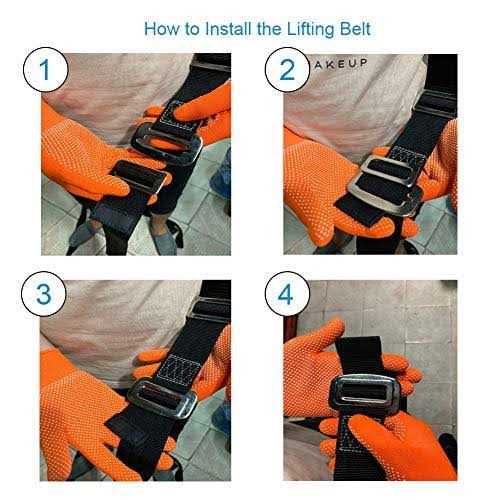 How to Install the Lifting Belt

1

2

AKEUP

3

4