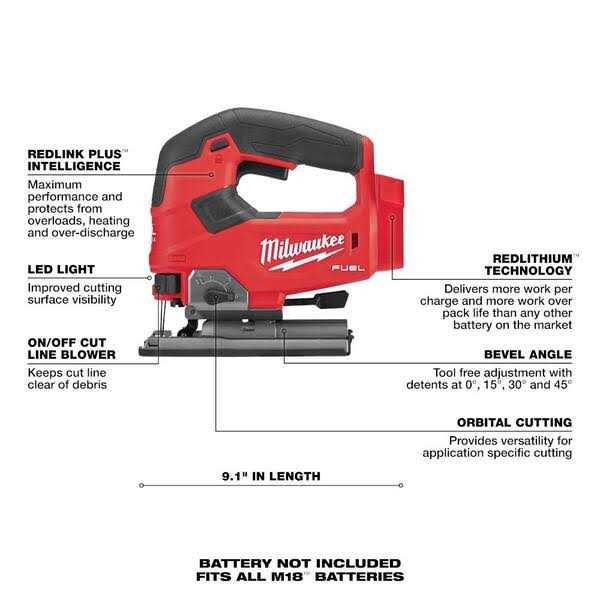 REDLINK PLUS™ INTELLIGENCE

Maximum performance and protects from overloads, heating and over-discharge

LED LIGHT

Improved cutting surface visibility

ON/OFF CUT LINE BLOWER

Keeps cut line clear of debris

Milwaukee

FUEL

REDLITHIUM™ TECHNOLOGY

Delivers more work per charge and more work over pack life than any other battery on the market

BEVEL ANGLE

Tool free adjustment with detents at 0°, 15°, 30° and 45°

ORBITAL CUTTING

Provides versatility for application specific cutting

9.1" IN LENGTH

BATTERY NOT INCLUDED
FITS ALL M18™ BATTERIES