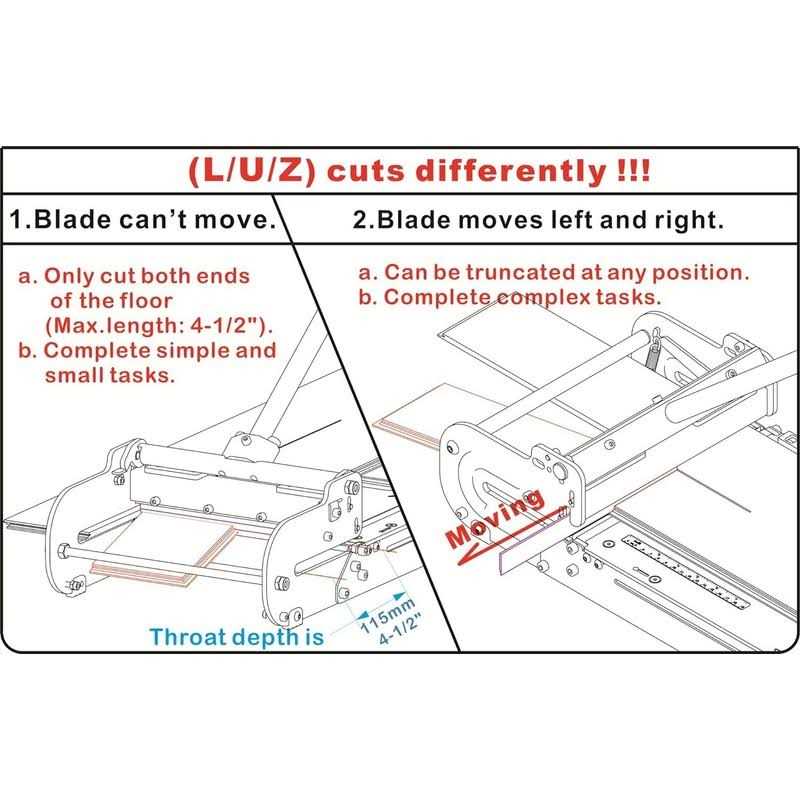 (L/U/Z) cuts differently !!!

1.Blade can't move.

a. Only cut both ends of the floor (Max.length: 4-1/2").
b. Complete simple and small tasks.

Throat depth is

115mm
4-1/2"

2.Blade moves left and right.

a. Can be truncated at any position.
b. Complete complex tasks.

Moving