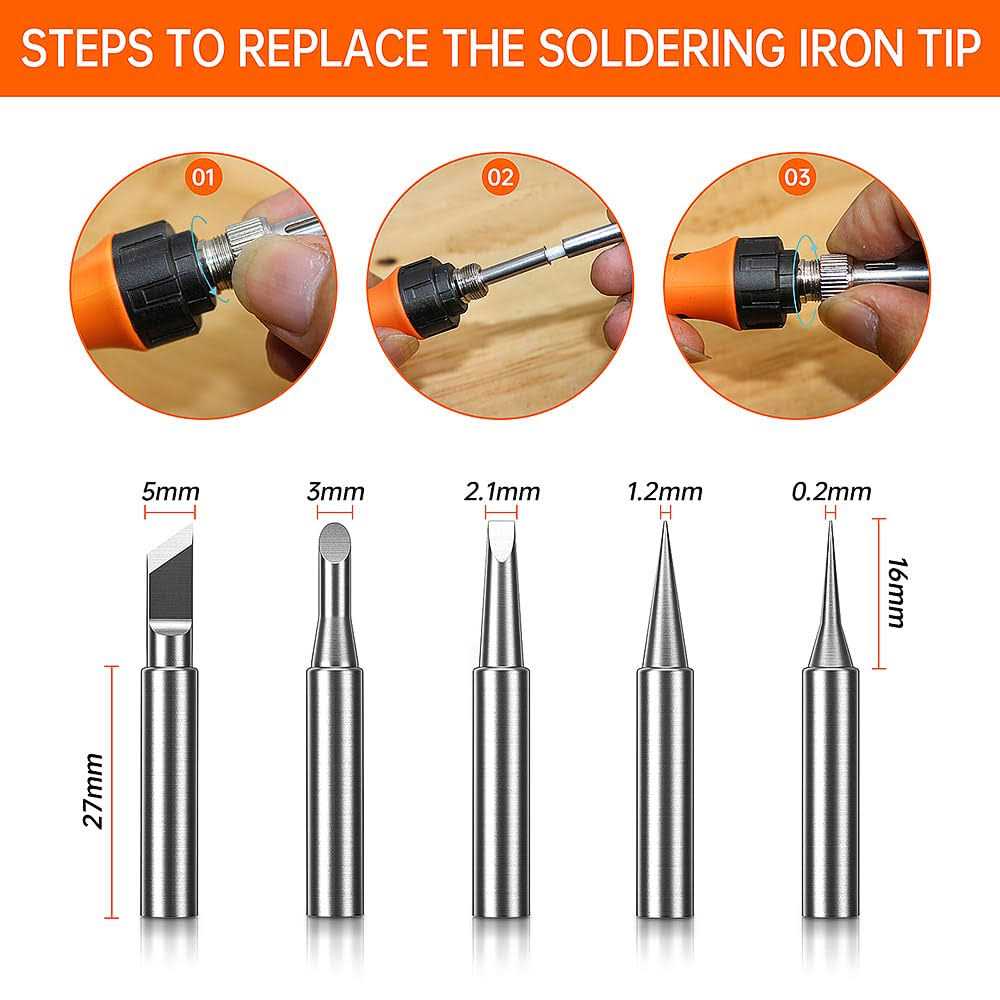 STEPS TO REPLACE THE SOLDERING IRON TIP

01

02

03

5mm

3mm

2.1mm

1.2mm

0.2mm

16mm

27mm