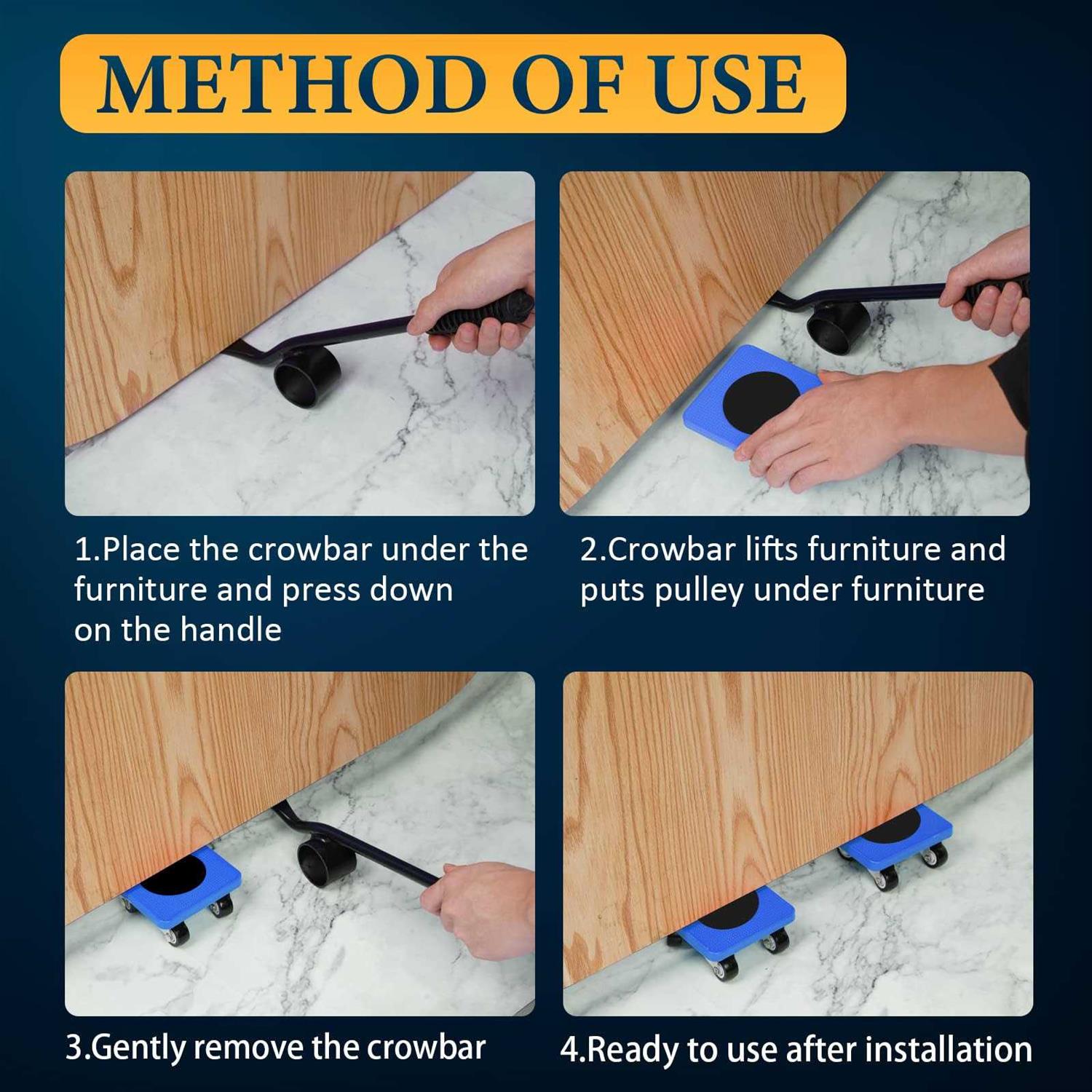 METHOD OF USE

1.Place the crowbar under the furniture and press down on the handle

2.Crowbar lifts furniture and puts pulley under furniture

3.Gently remove the crowbar

4.Ready to use after installation