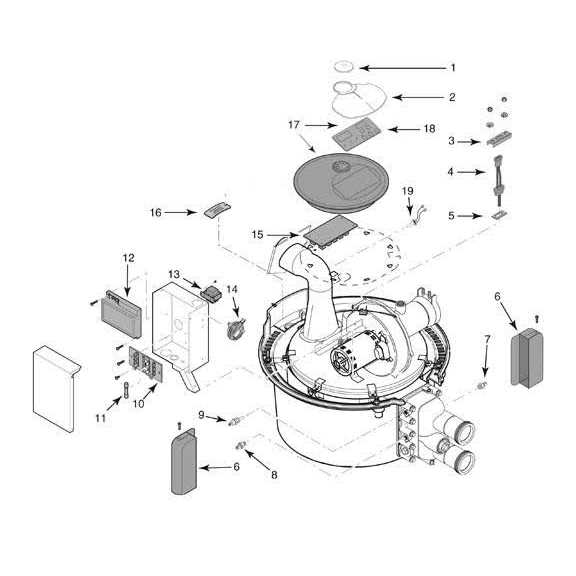 1
2
17
18
3
4
19
5
16
15
12
13
14
6
7
11
10
9
6
8