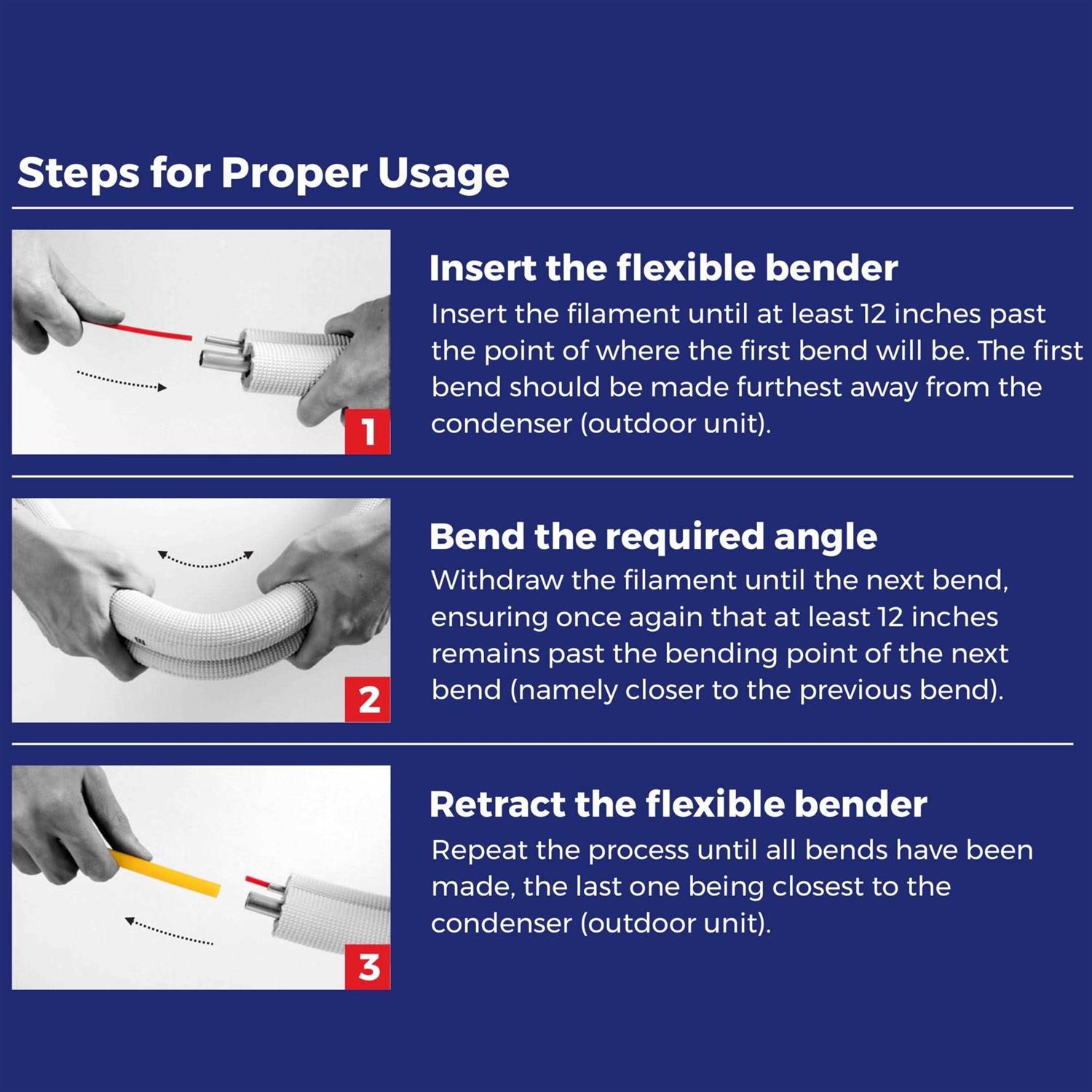 Steps for Proper Usage

1

Insert the flexible bender

Insert the filament until at least 12 inches past the point of where the first bend will be. The first bend should be made furthest away from the condenser (outdoor unit).

2

Bend the required angle

Withdraw the filament until the next bend, ensuring once again that at least 12 inches remains past the bending point of the next bend (namely closer to the previous bend).

3

Retract the flexible bender

Repeat the process until all bends have been made, the last one being closest to the condenser (outdoor unit).