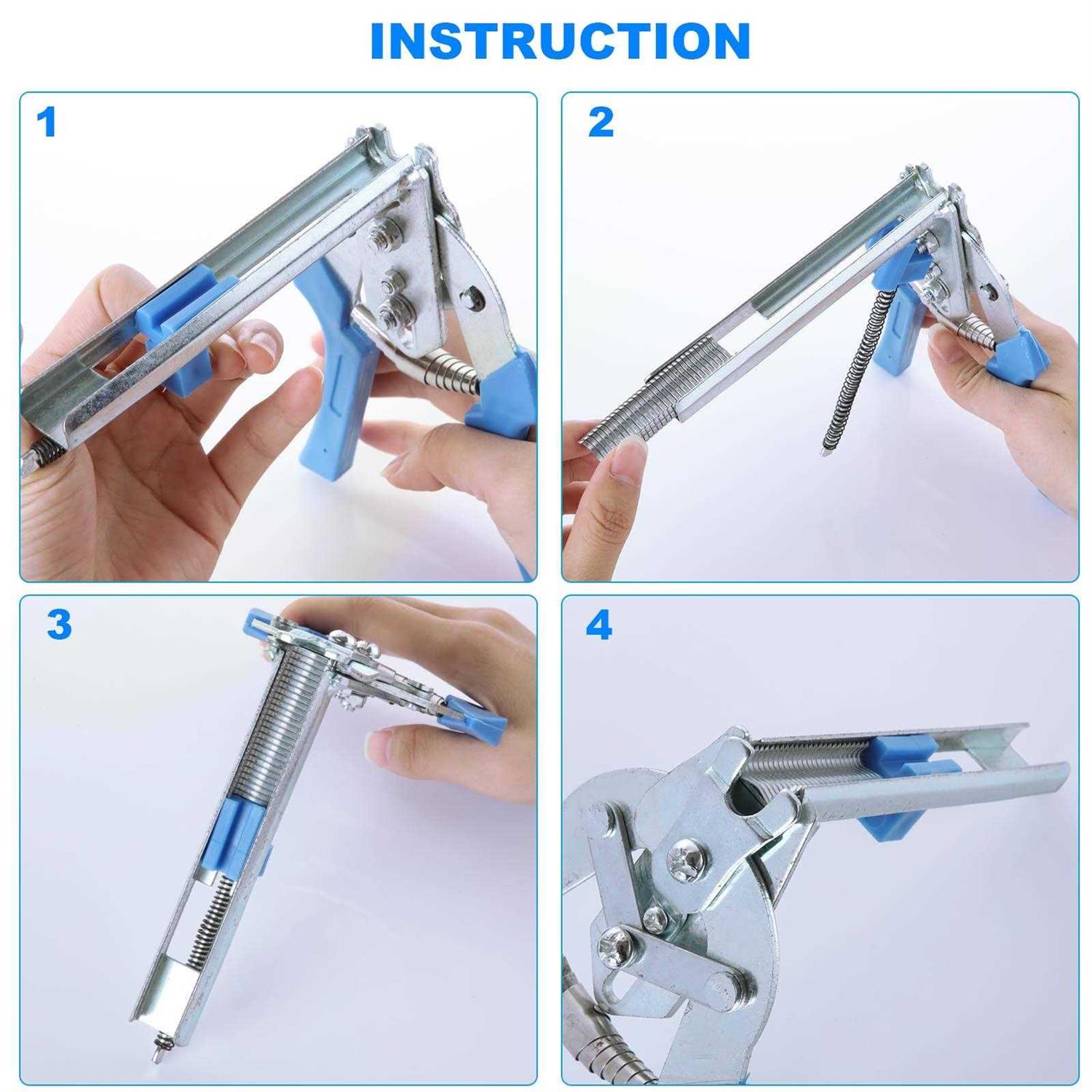 INSTRUCTION

1

2

3

4