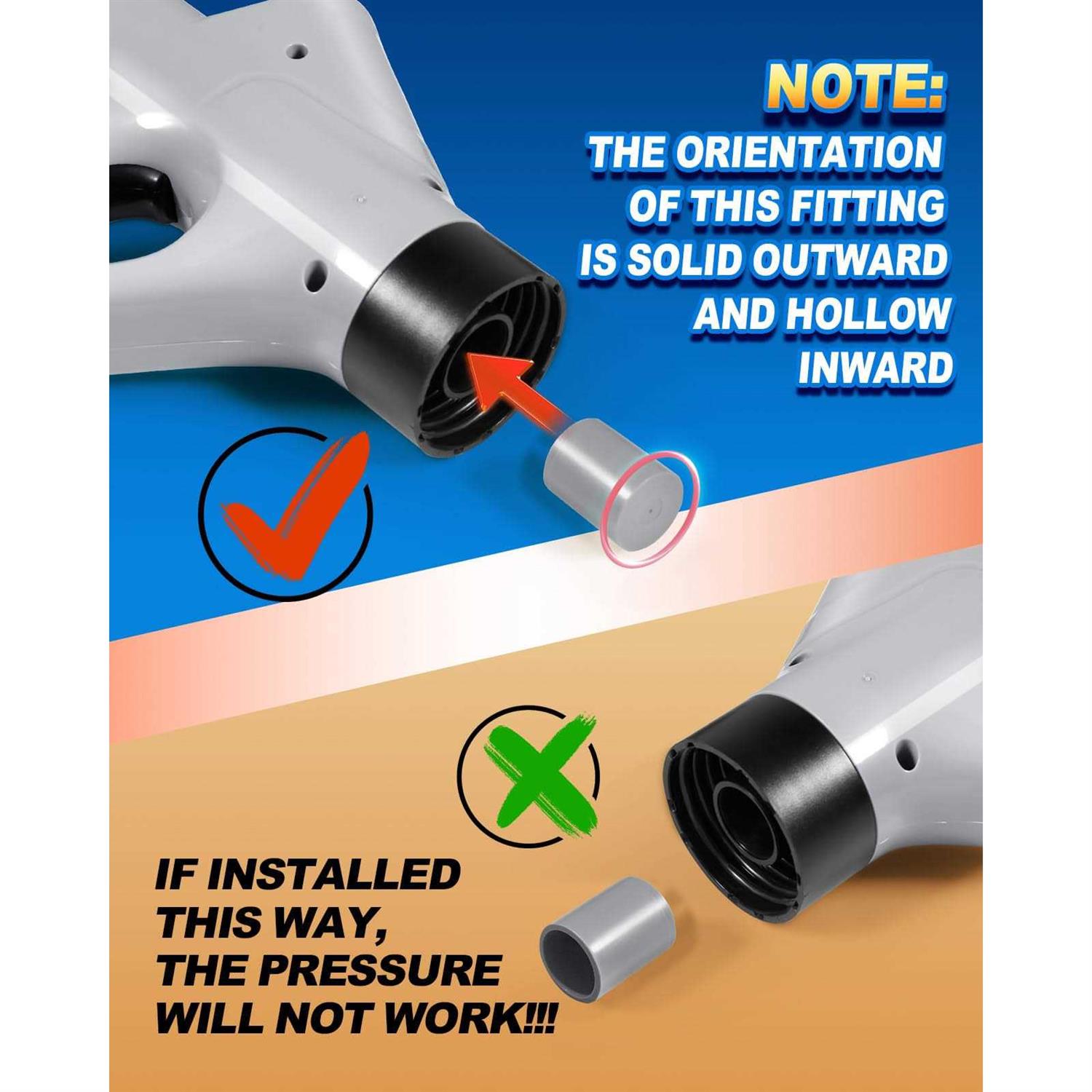 NOTE:
THE ORIENTATION OF THIS FITTING IS SOLID OUTWARD AND HOLLOW INWARD

IF INSTALLED THIS WAY, THE PRESSURE WILL NOT WORK!!!