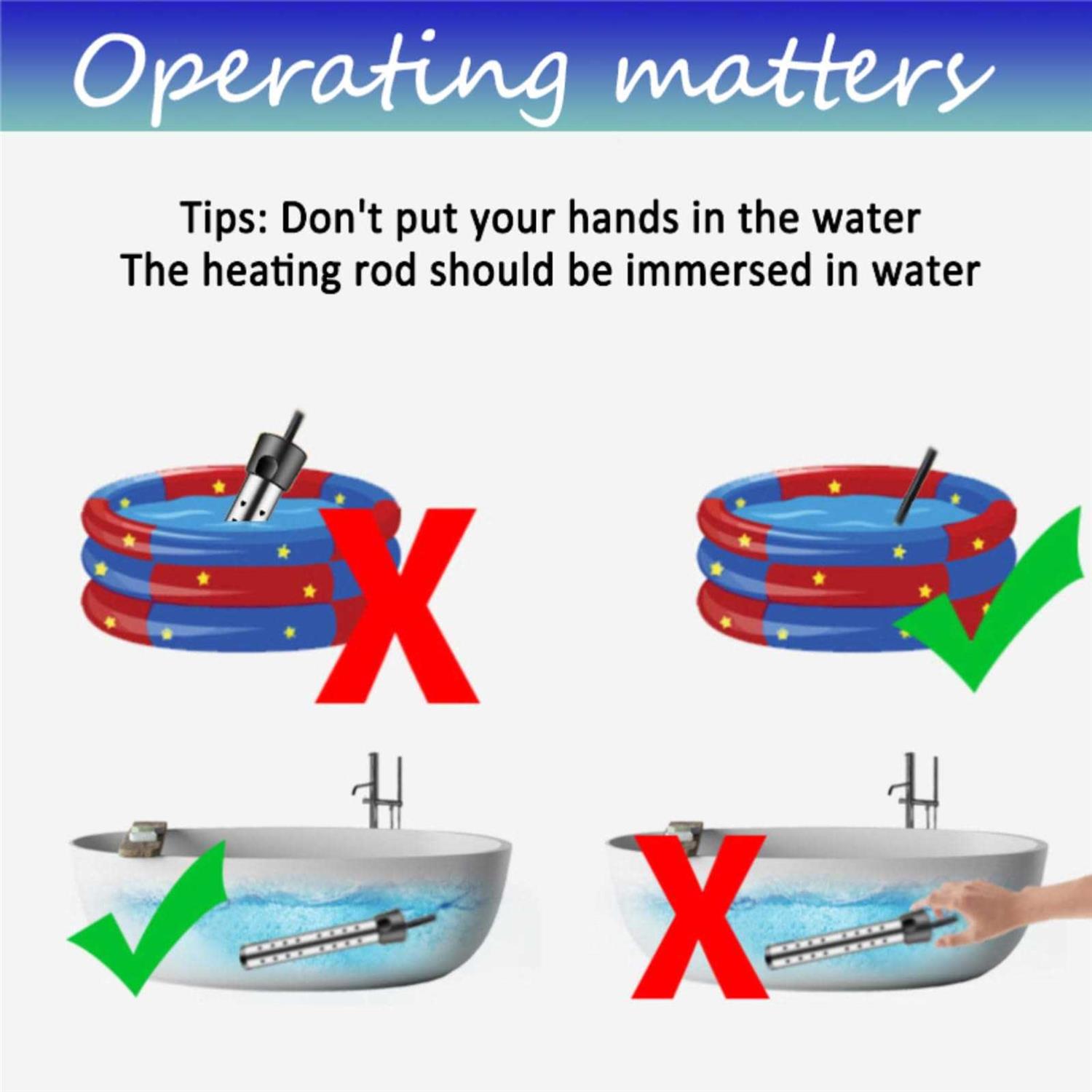 Operating matters

Tips: Don't put your hands in the water
The heating rod should be immersed in water