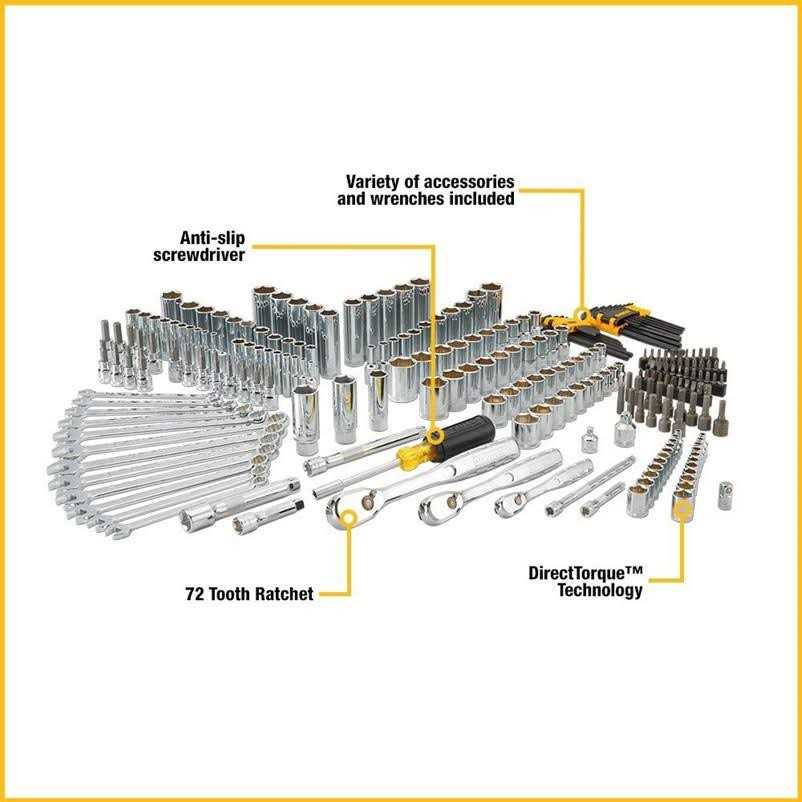 Variety of accessories and wrenches included

Anti-slip screwdriver

72 Tooth Ratchet

DirectTorque™ Technology