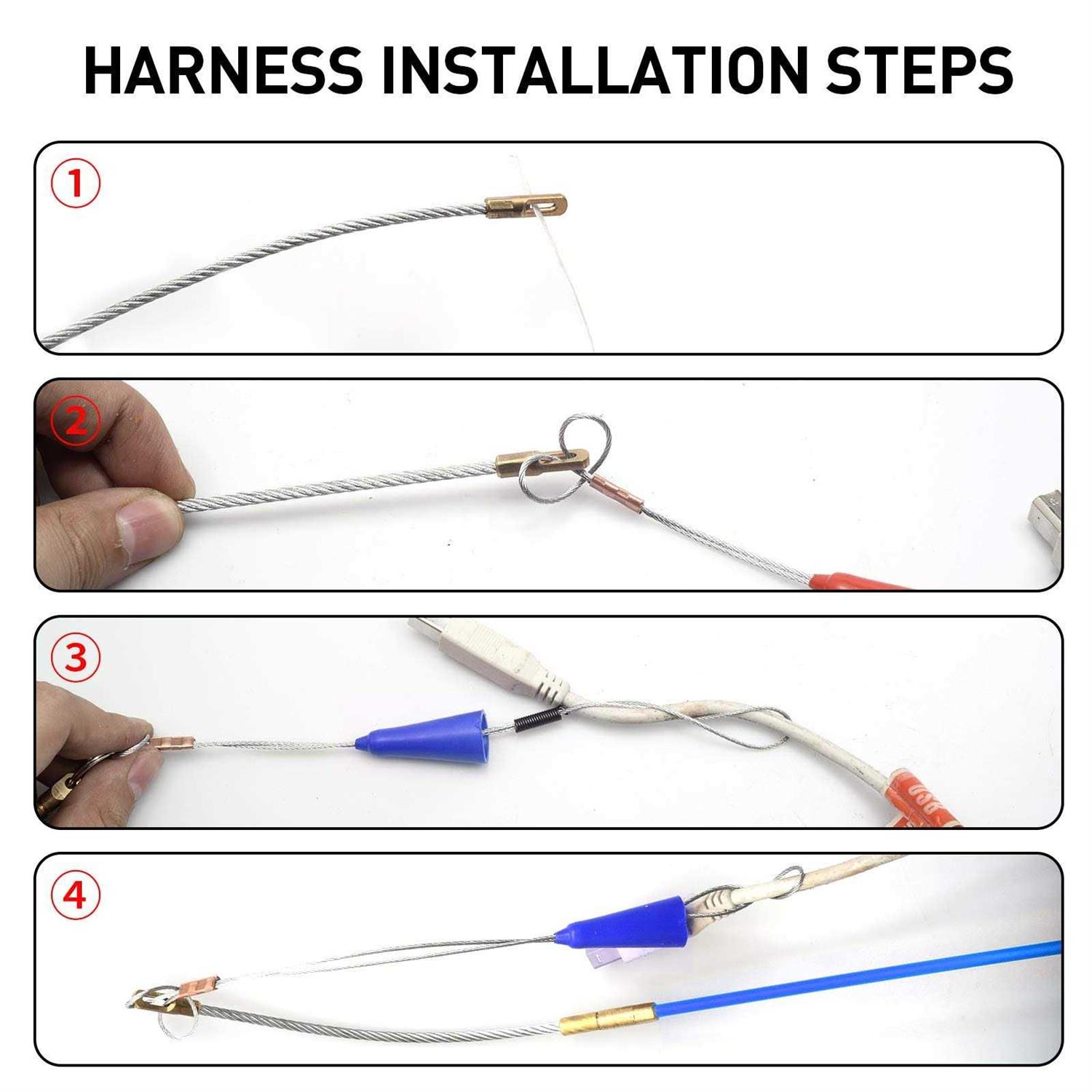 HARNESS INSTALLATION STEPS

①

②

③

④