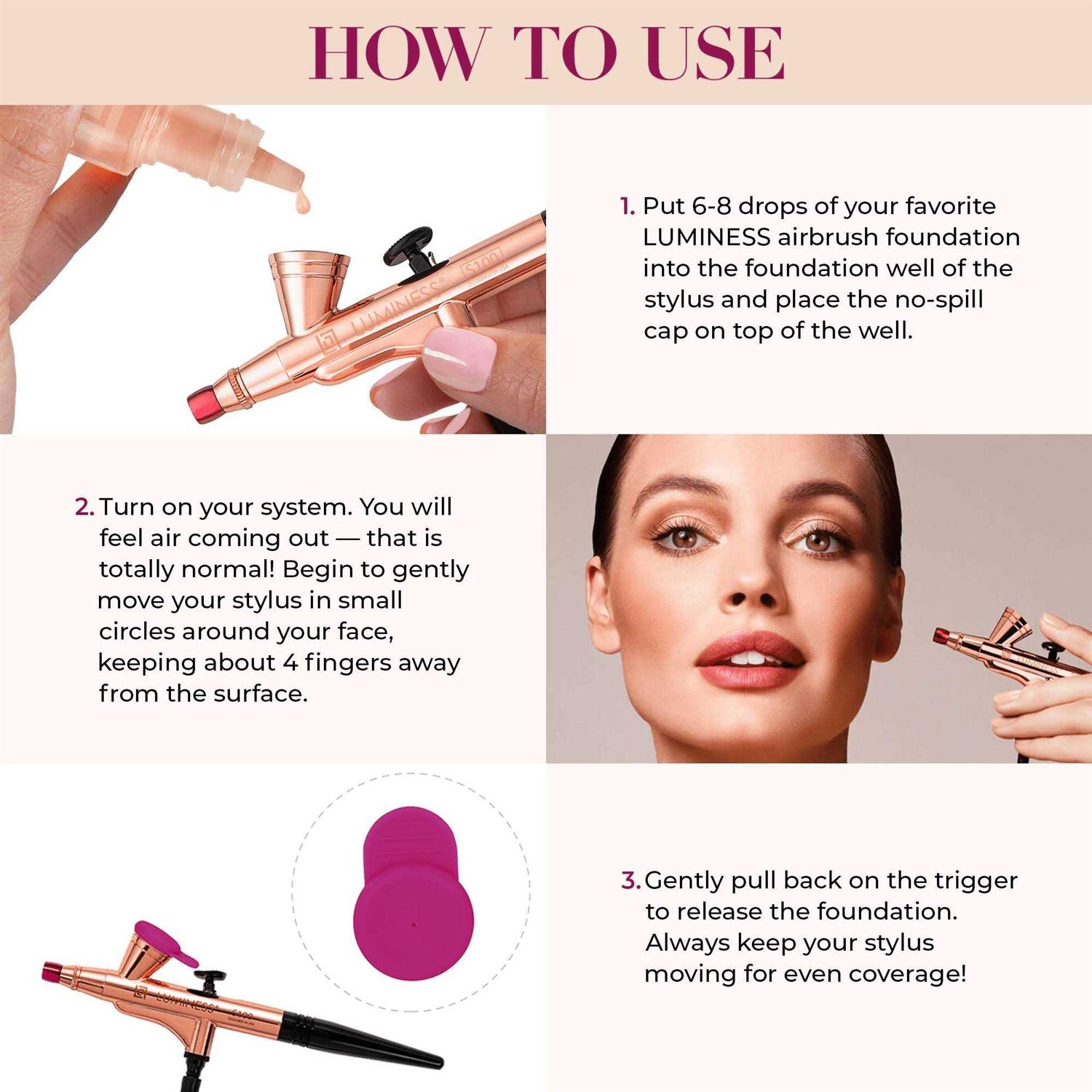 HOW TO USE

LUMINESS S100

1. Put 6-8 drops of your favorite LUMINESS airbrush foundation into the foundation well of the stylus and place the no-spill cap on top of the well.

2. Turn on your system. You will feel air coming out — that is totally normal! Begin to gently move your stylus in small circles around your face, keeping about 4 fingers away from the surface.

LUMINESS

LUMINESS S100

3. Gently pull back on the trigger to release the foundation. Always keep your stylus moving for even coverage!