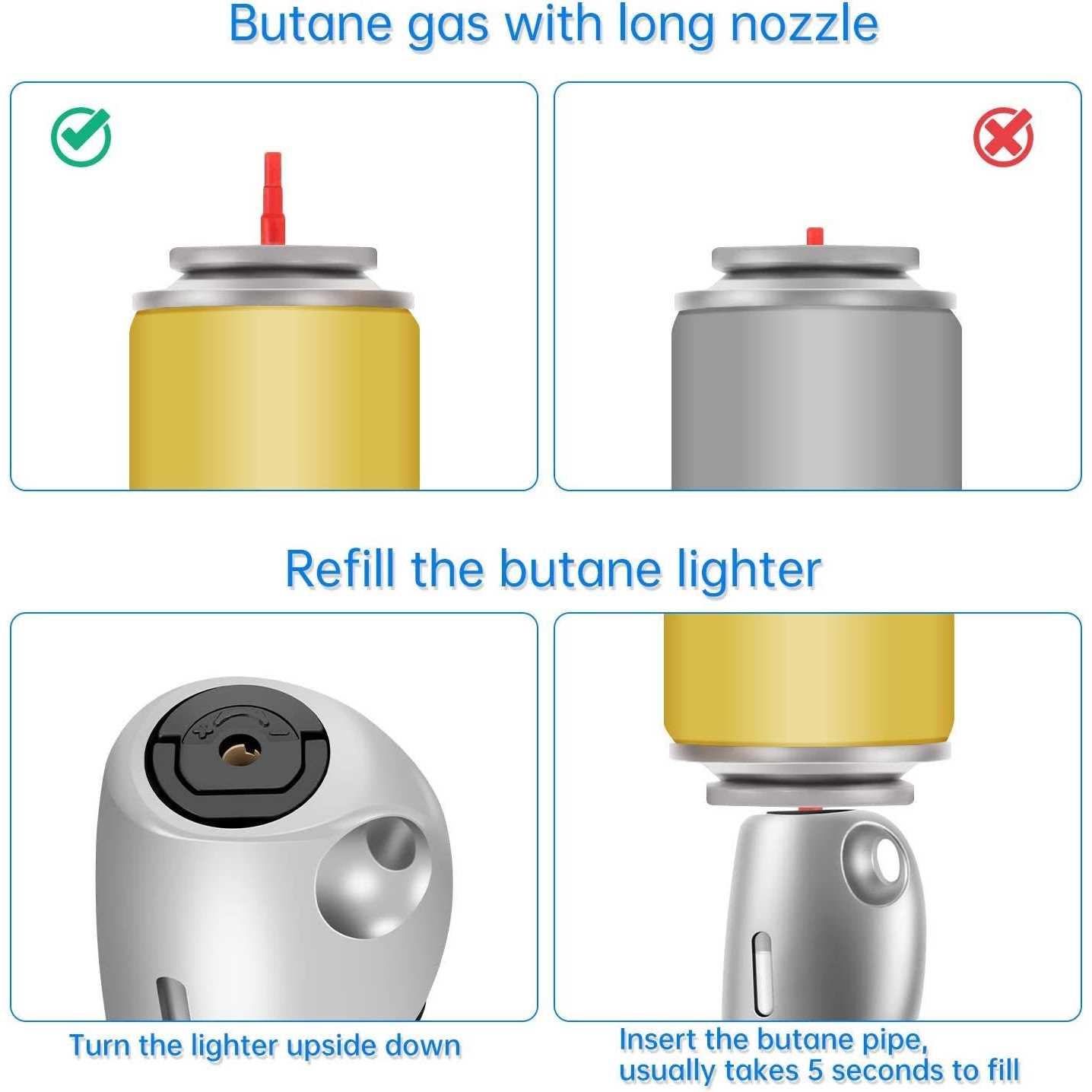 Butane gas with long nozzle

Refill the butane lighter

Turn the lighter upside down

Insert the butane pipe, usually takes 5 seconds to fill