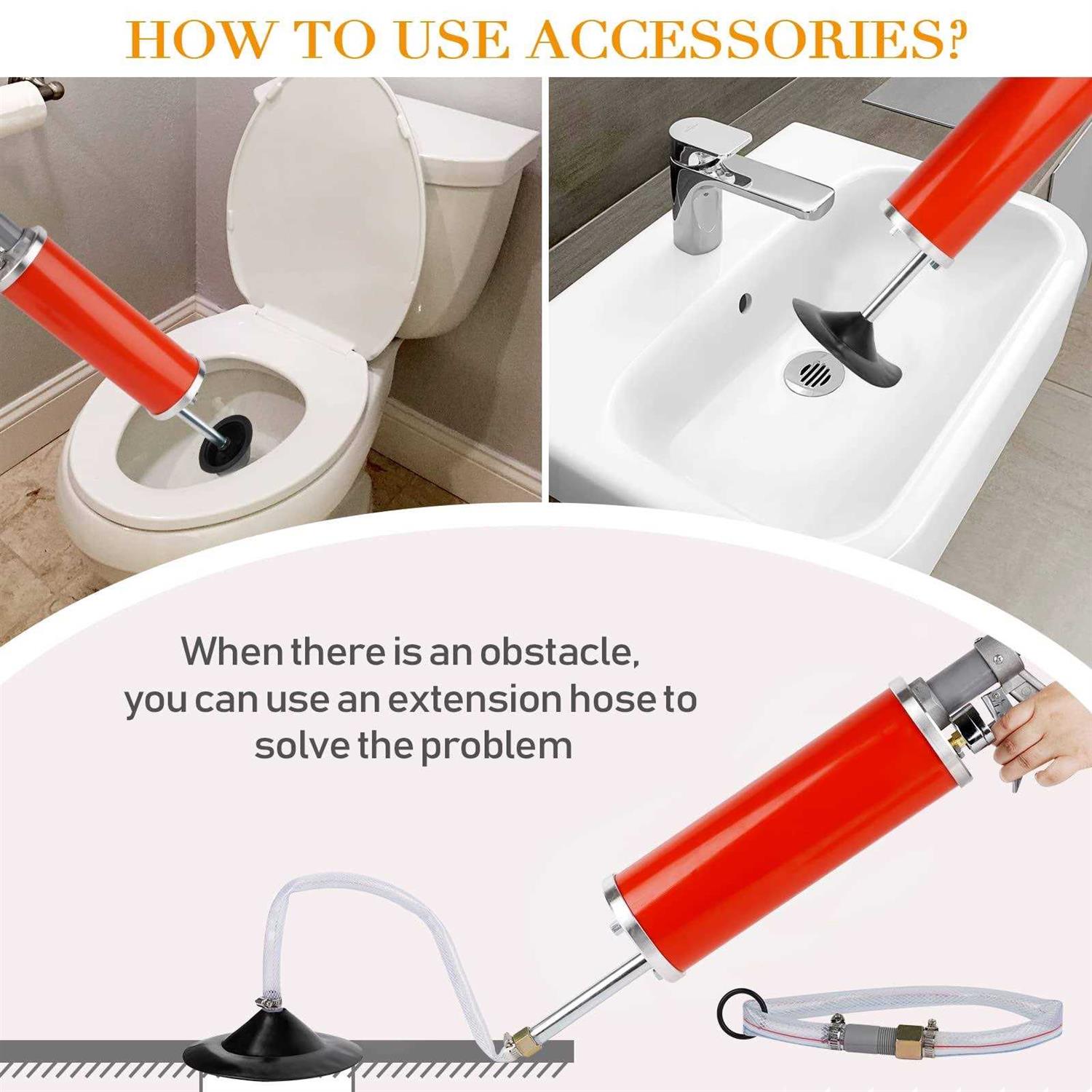 HOW TO USE ACCESSORIES?

When there is an obstacle, you can use an extension hose to solve the problem