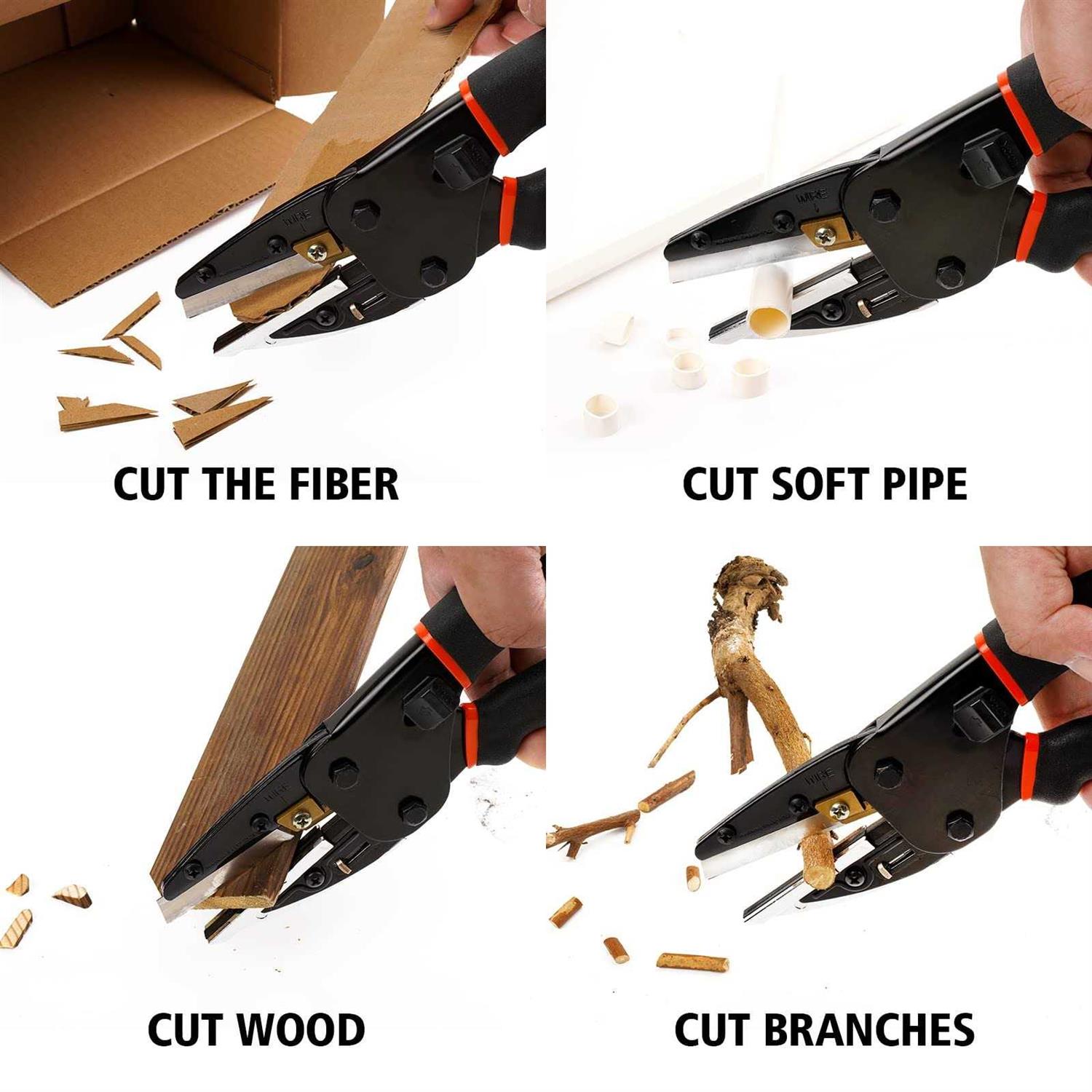 WIRE

CUT THE FIBER

WIRE

CUT SOFT PIPE

WIRE

CUT WOOD

WIRE

CUT BRANCHES