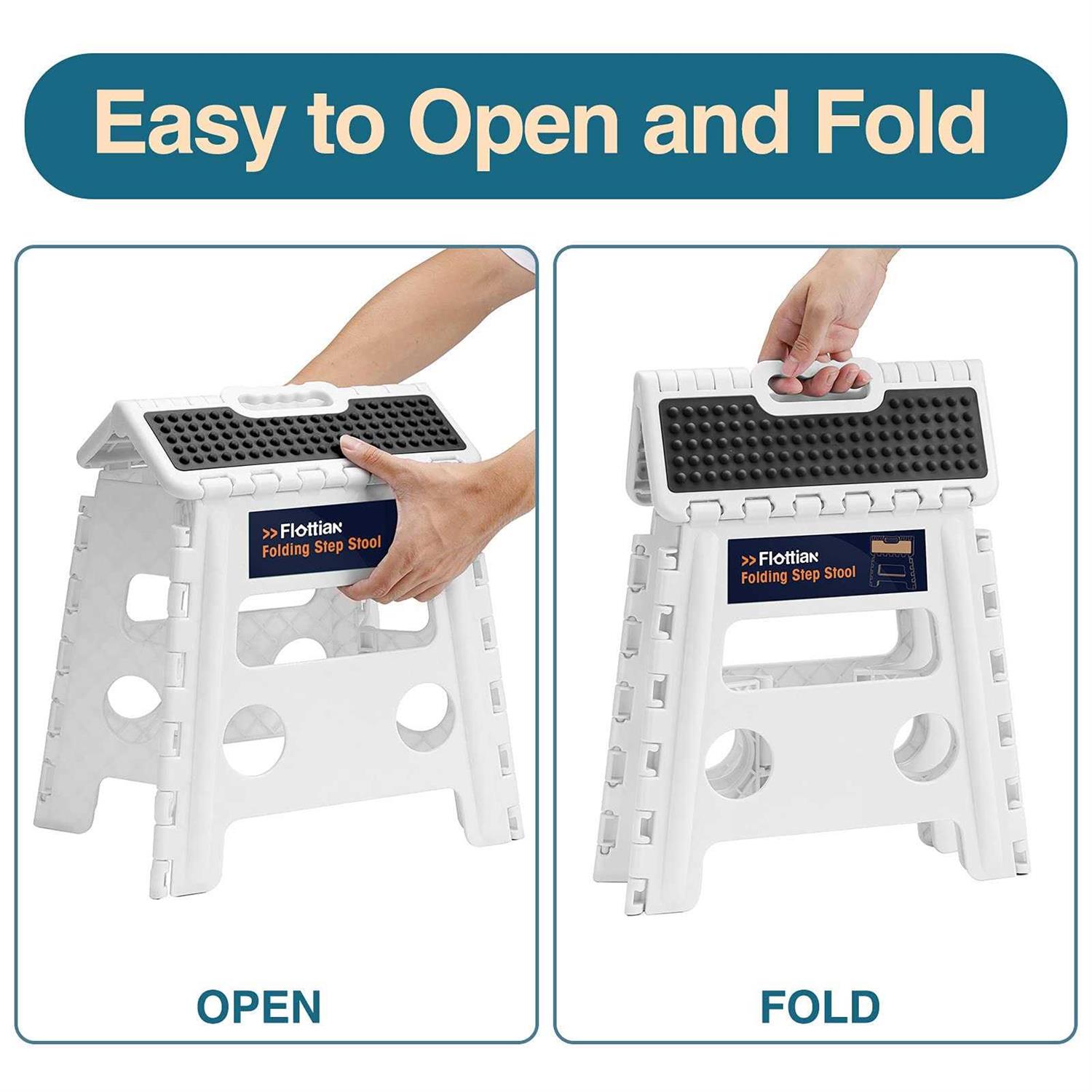 Easy to Open and Fold

>> Flottian
Folding Step Stool

OPEN

>> Flottian
Folding Step Stool

FOLD