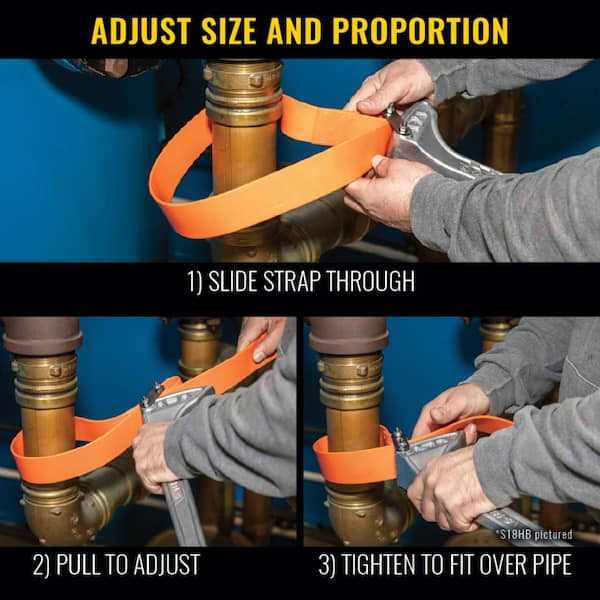 ADJUST SIZE AND PROPORTION

1) SLIDE STRAP THROUGH

2) PULL TO ADJUST

*S18HB pictured

3) TIGHTEN TO FIT OVER PIPE