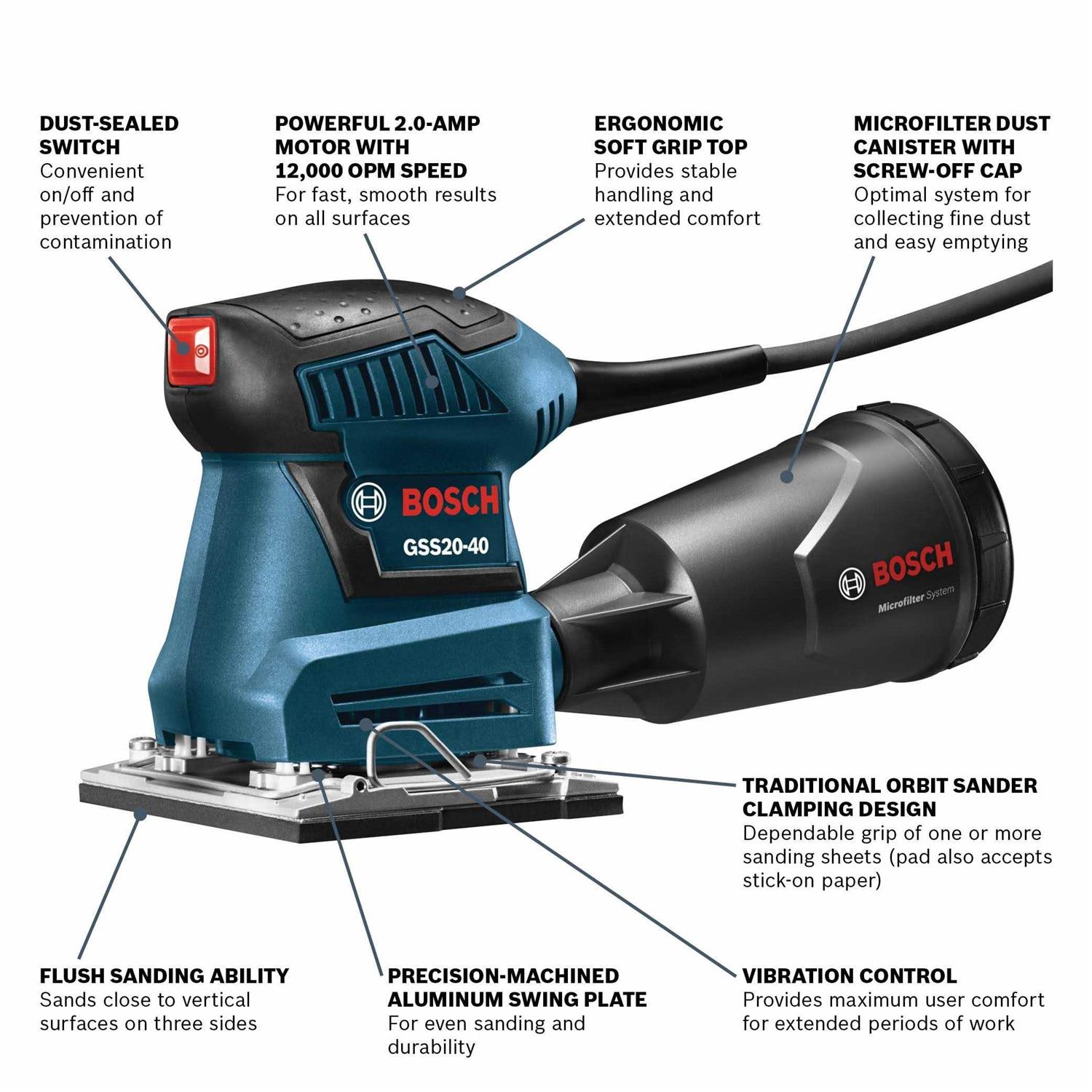 DUST-SEALED SWITCH
Convenient on/off and prevention of contamination

POWERFUL 2.0-AMP MOTOR WITH 12,000 OPM SPEED
For fast, smooth results on all surfaces

ERGONOMIC SOFT GRIP TOP
Provides stable handling and extended comfort

MICROFILTER DUST CANISTER WITH SCREW-OFF CAP
Optimal system for collecting fine dust and easy emptying

BOSCH
GSS20-40

BOSCH
Microfilter System

TRADITIONAL ORBIT SANDER CLAMPING DESIGN
Dependable grip of one or more sanding sheets (pad also accepts stick-on paper)

FLUSH SANDING ABILITY
Sands close to vertical surfaces on three sides

PRECISION-MACHINED ALUMINUM SWING PLATE
For even sanding and durability

VIBRATION CONTROL
Provides maximum user comfort for extended periods of work