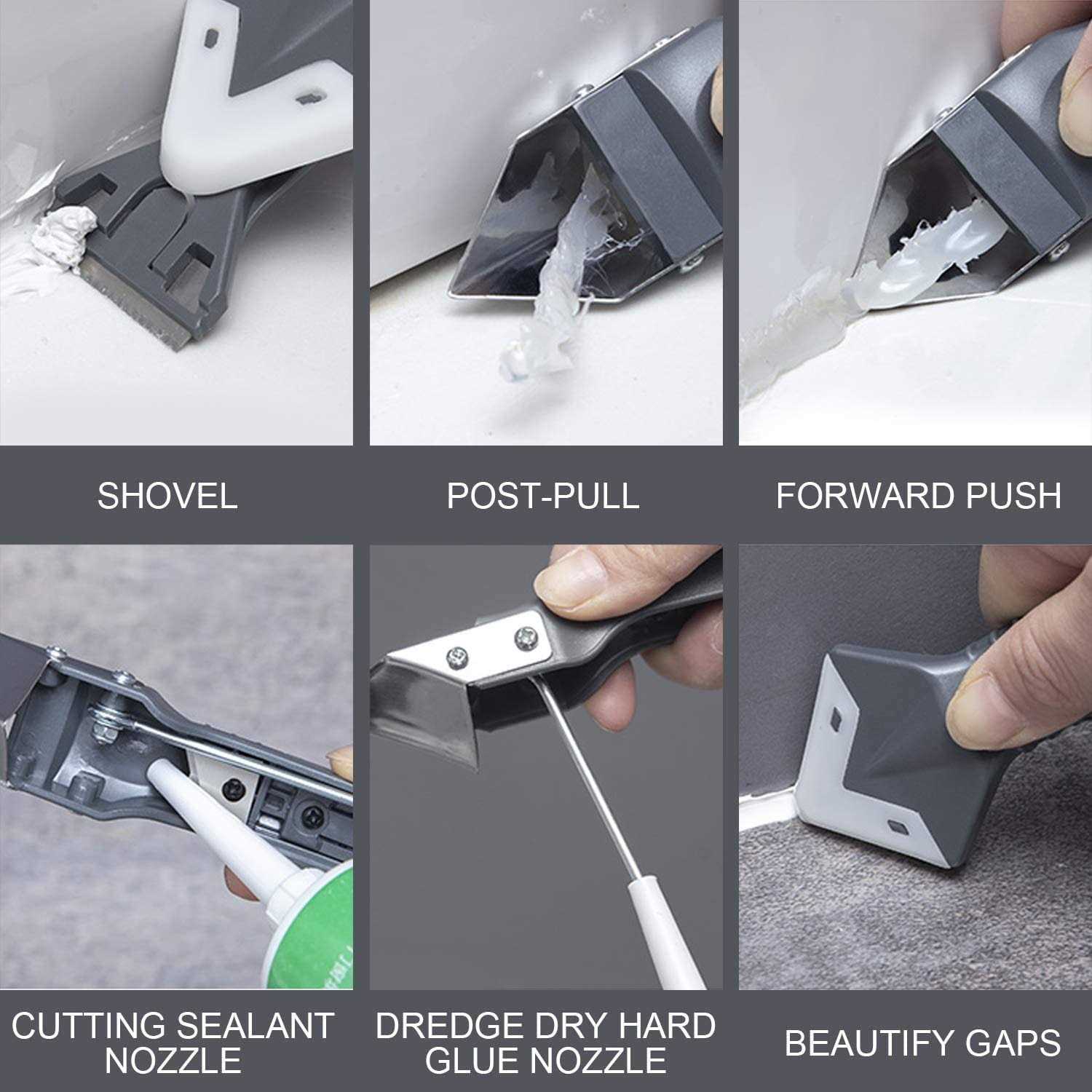 SHOVEL

POST-PULL

FORWARD PUSH

CUTTING SEALANT NOZZLE

DREDGE DRY HARD GLUE NOZZLE

BEAUTIFY GAPS