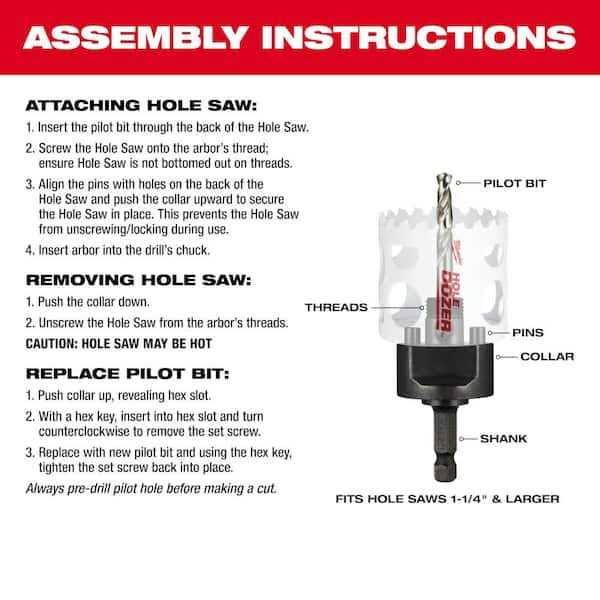 ASSEMBLY INSTRUCTIONS

ATTACHING HOLE SAW:

1. Insert the pilot bit through the back of the Hole Saw.

2. Screw the Hole Saw onto the arbor's thread; ensure Hole Saw is not bottomed out on threads.

3. Align the pins with holes on the back of the Hole Saw and push the collar upward to secure the Hole Saw in place. This prevents the Hole Saw from unscrewing/locking during use.

4. Insert arbor into the drill's chuck.

REMOVING HOLE SAW:

1. Push the collar down.

2. Unscrew the Hole Saw from the arbor's threads.

CAUTION: HOLE SAW MAY BE HOT

REPLACE PILOT BIT:

1. Push collar up, revealing hex slot.

2. With a hex key, insert into hex slot and turn counterclockwise to remove the set screw.

3. Replace with new pilot bit and using the hex key, tighten the set screw back into place.

Always pre-drill pilot hole before making a cut.

PILOT BIT

HOLE DOZER

THREADS

PINS

COLLAR

SHANK

FITS HOLE SAWS 1-1/4" & LARGER