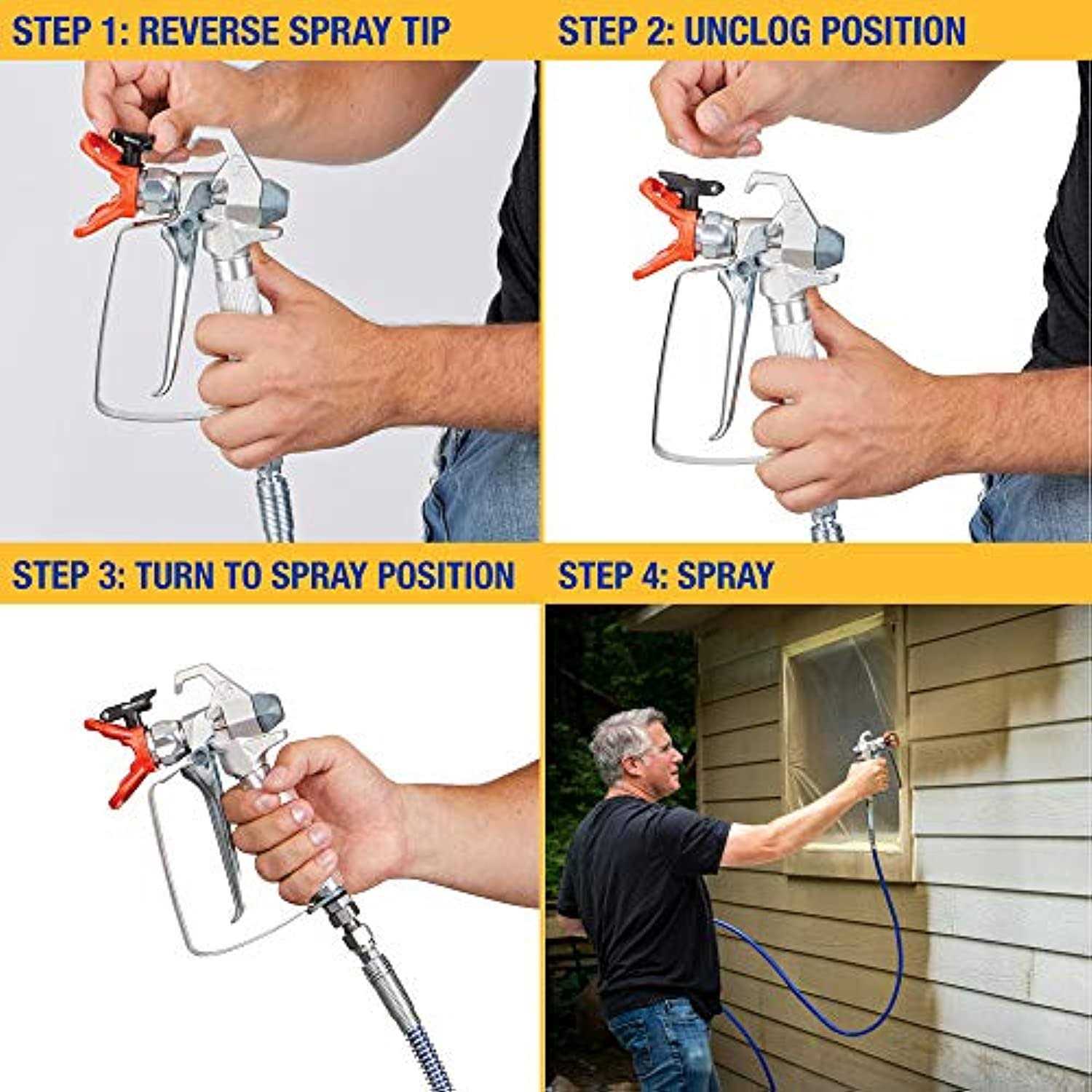 STEP 1: REVERSE SPRAY TIP

STEP 2: UNCLOG POSITION

STEP 3: TURN TO SPRAY POSITION

STEP 4: SPRAY