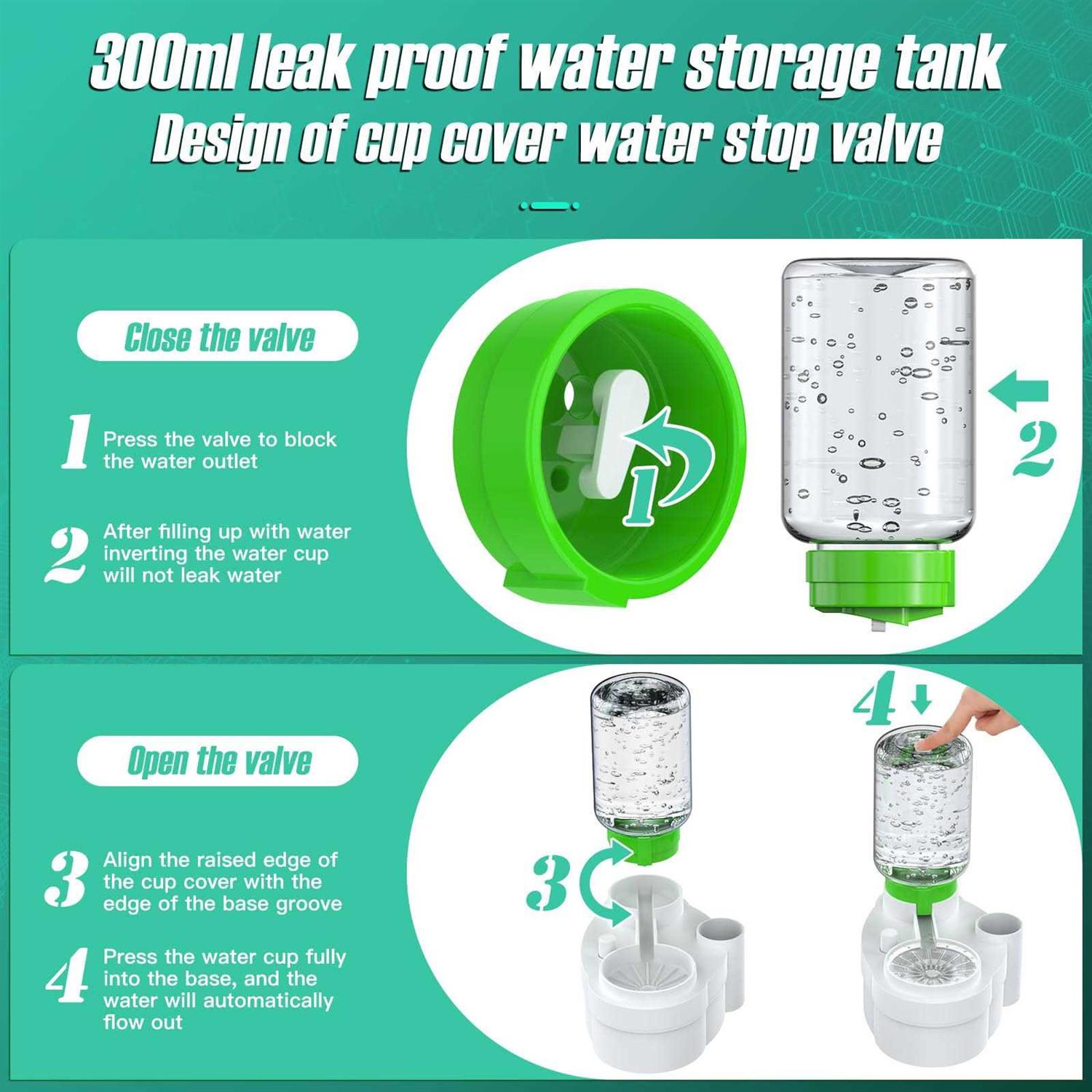 300ml leak proof water storage tank
Design of cup cover water stop valve

Close the valve

1 Press the valve to block the water outlet

2 After filling up with water inverting the water cup will not leak water

1

2

Open the valve

3 Align the raised edge of the cup cover with the edge of the base groove

4 Press the water cup fully into the base, and the water will automatically flow out

3

4