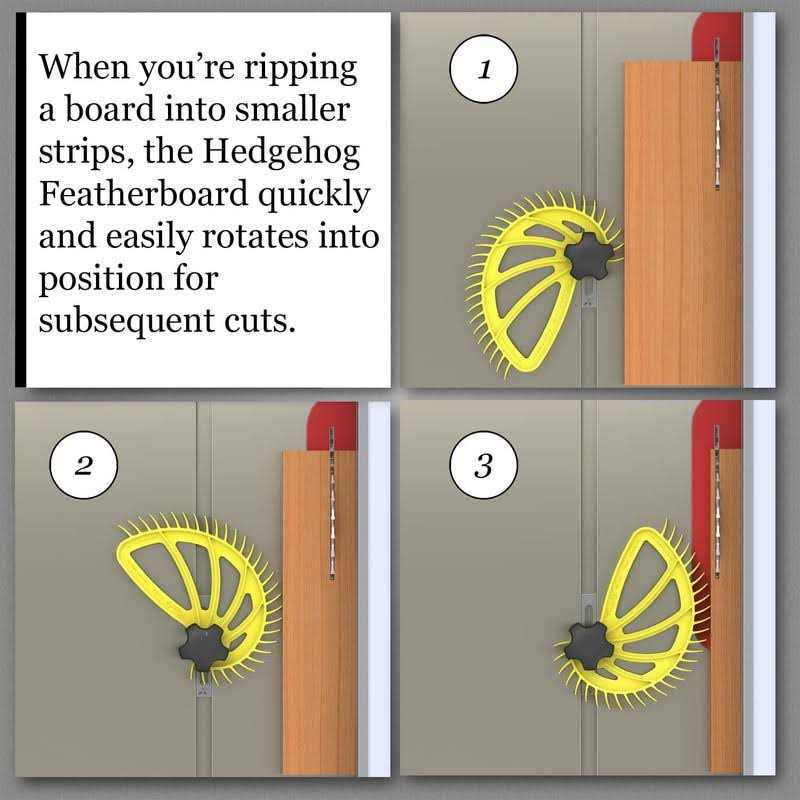 When you're ripping a board into smaller strips, the Hedgehog Featherboard quickly and easily rotates into position for subsequent cuts.

1

2

3