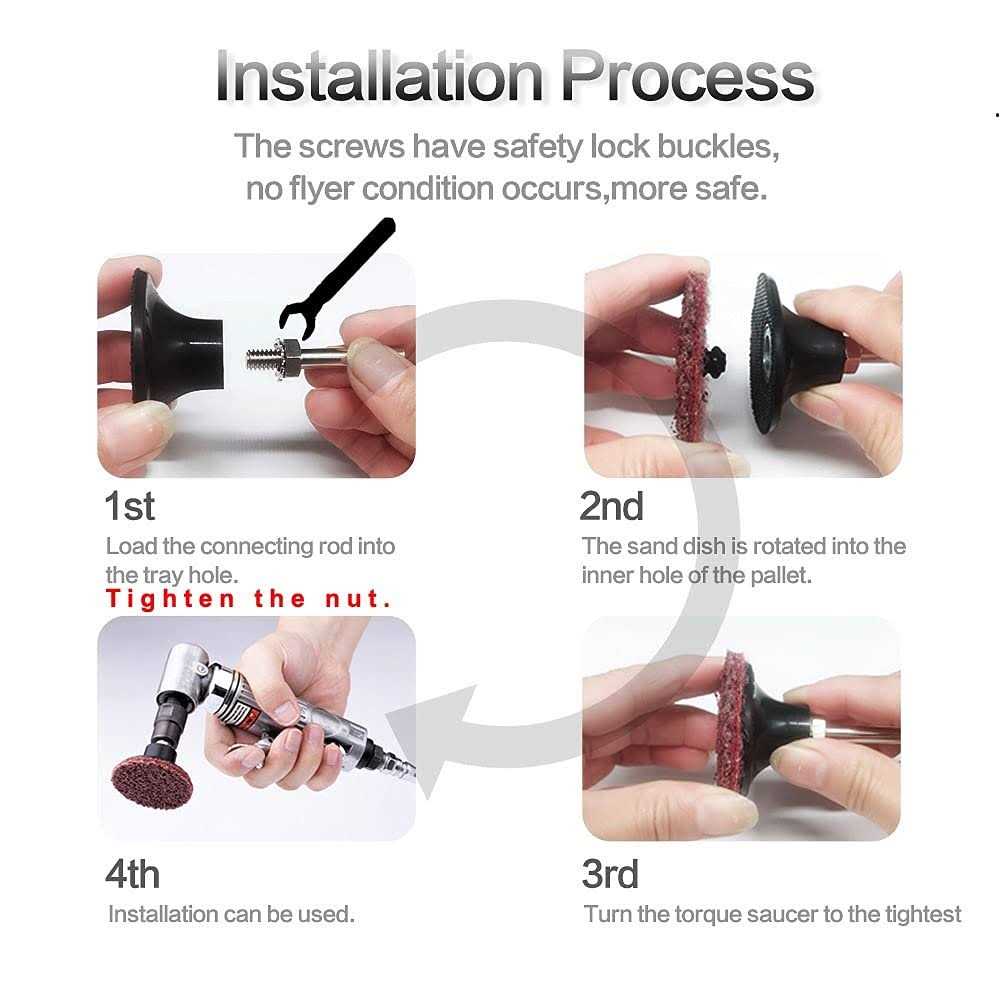 Installation Process

The screws have safety lock buckles, no flyer condition occurs,more safe.

1st

Load the connecting rod into the tray hole.

Tighten the nut.

2nd

The sand dish is rotated into the inner hole of the pallet.

4th

Installation can be used.

3rd

Turn the torque saucer to the tightest