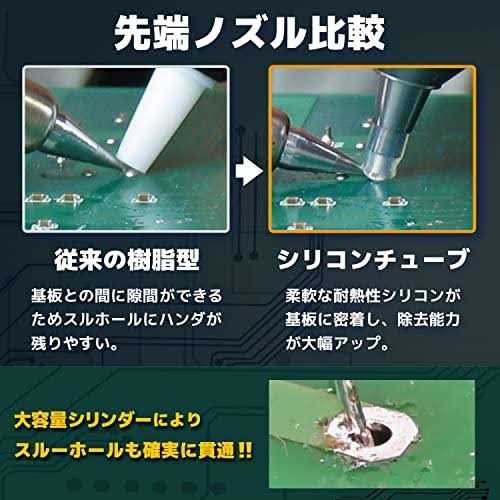 先端ノズル比較

従来の樹脂型

基板との間に隙間ができるためスルホールにハンダが残りやすい。

シリコンチューブ

柔軟な耐熱性シリコンが基板に密着し、除去能力が大幅アップ。

大容量シリンダーにより
スルーホールも確実に貫通!!