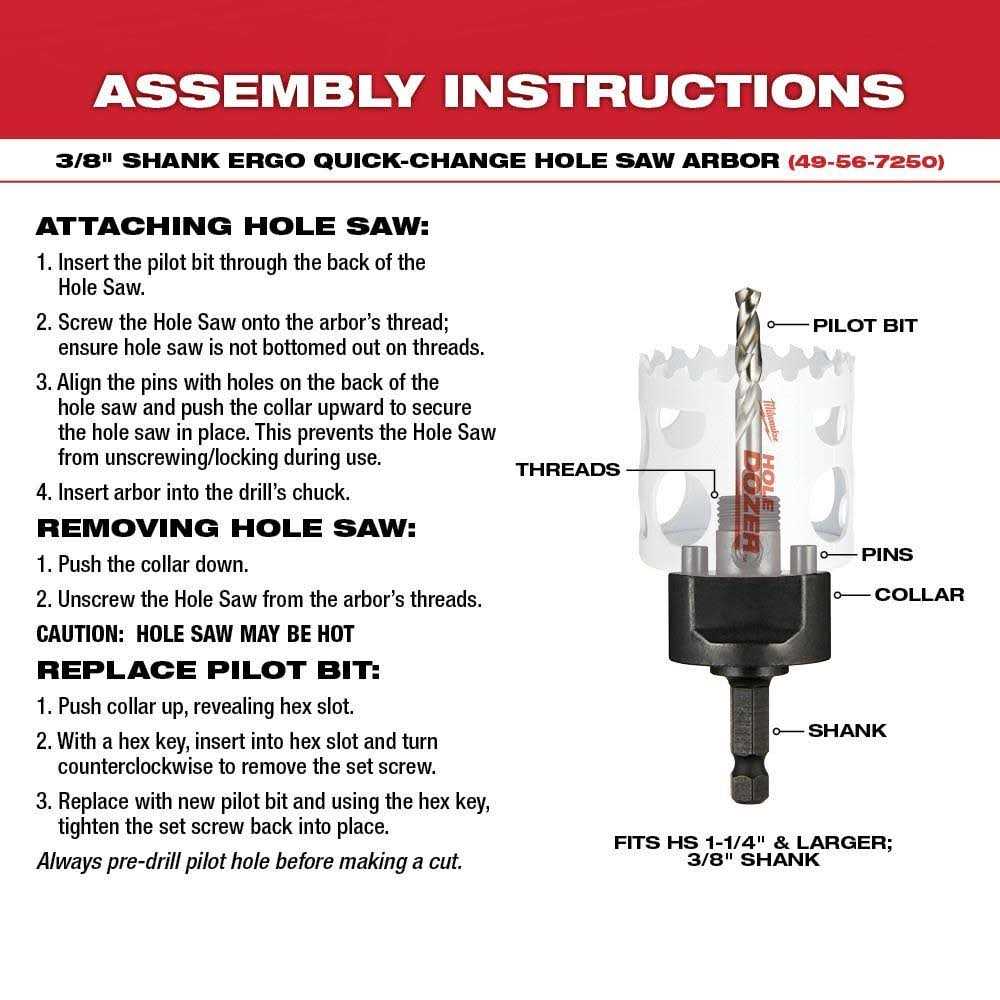 ASSEMBLY INSTRUCTIONS

3/8" SHANK ERGO QUICK-CHANGE HOLE SAW ARBOR (49-56-7250)

ATTACHING HOLE SAW:

1. Insert the pilot bit through the back of the Hole Saw.

2. Screw the Hole Saw onto the arbor's thread; ensure hole saw is not bottomed out on threads.

3. Align the pins with holes on the back of the hole saw and push the collar upward to secure the hole saw in place. This prevents the Hole Saw from unscrewing/locking during use.

4. Insert arbor into the drill's chuck.

REMOVING HOLE SAW:

1. Push the collar down.

2. Unscrew the Hole Saw from the arbor's threads.

CAUTION: HOLE SAW MAY BE HOT

REPLACE PILOT BIT:

1. Push collar up, revealing hex slot.

2. With a hex key, insert into hex slot and turn counterclockwise to remove the set screw.

3. Replace with new pilot bit and using the hex key, tighten the set screw back into place.

Always pre-drill pilot hole before making a cut.

PILOT BIT

Milwaukee

HOLE DOZER

THREADS

PINS

COLLAR

SHANK

FITS HS 1-1/4" & LARGER; 3/8" SHANK