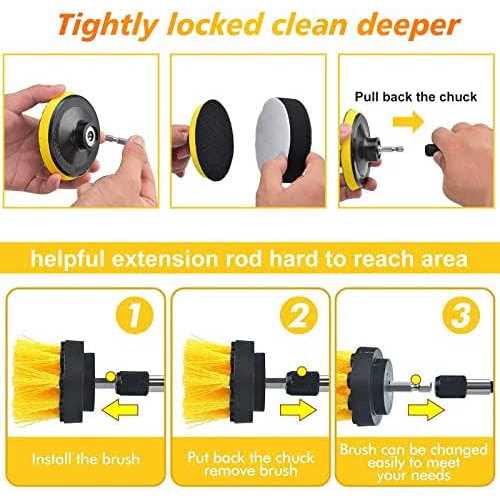 Tightly locked clean deeper

Pull back the chuck

helpful extension rod hard to reach area

1

Install the brush

2

Put back the chuck remove brush

3

Brush can be changed easily to meet your needs