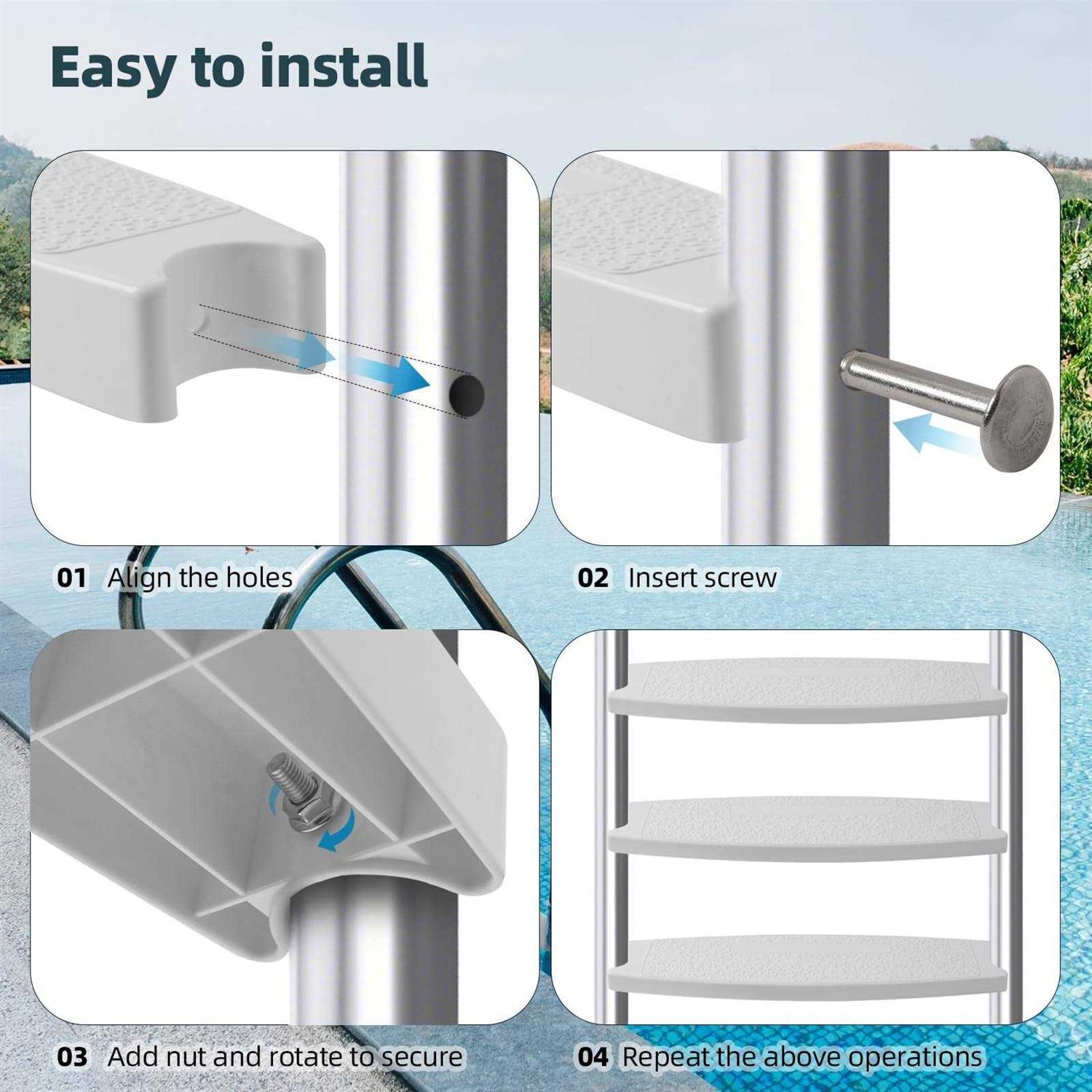 Easy to install

01 Align the holes

02 Insert screw

03 Add nut and rotate to secure

04 Repeat the above operations