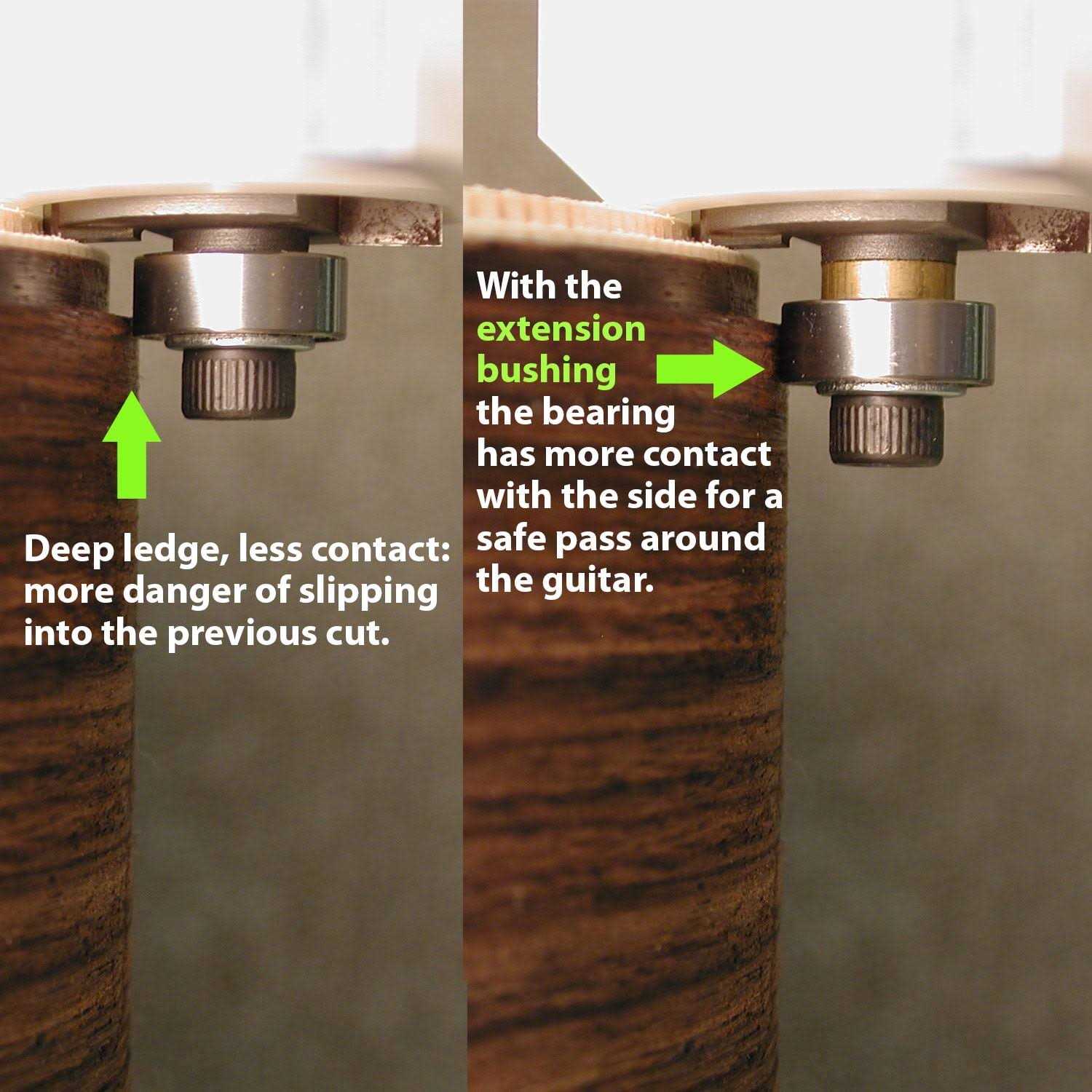 Deep ledge, less contact: more danger of slipping into the previous cut.

With the extension bushing the bearing has more contact with the side for a safe pass around the guitar.