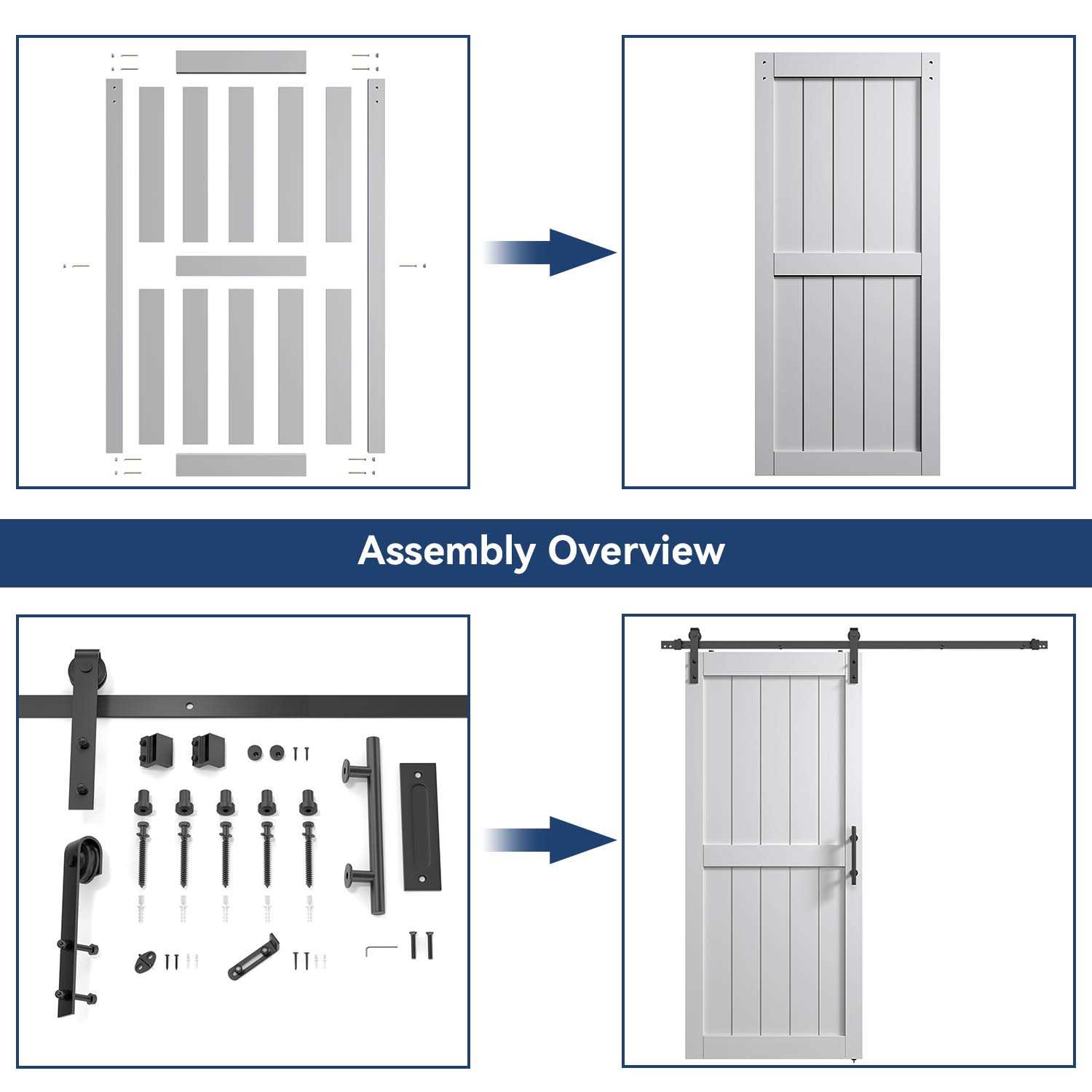 Assembly Overview