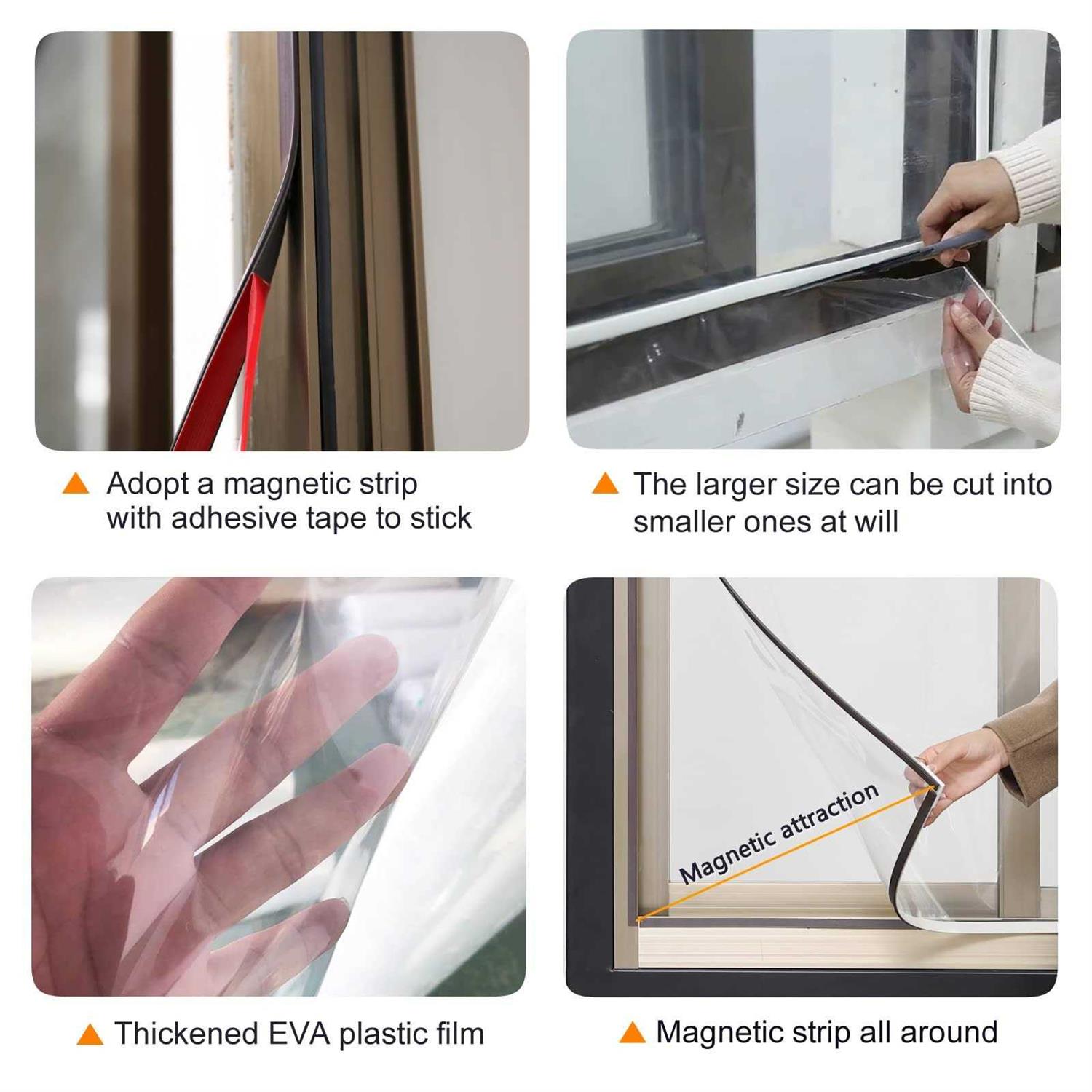 ▲ Adopt a magnetic strip with adhesive tape to stick

▲ The larger size can be cut into smaller ones at will

▲ Thickened EVA plastic film

Magnetic attraction

▲ Magnetic strip all around