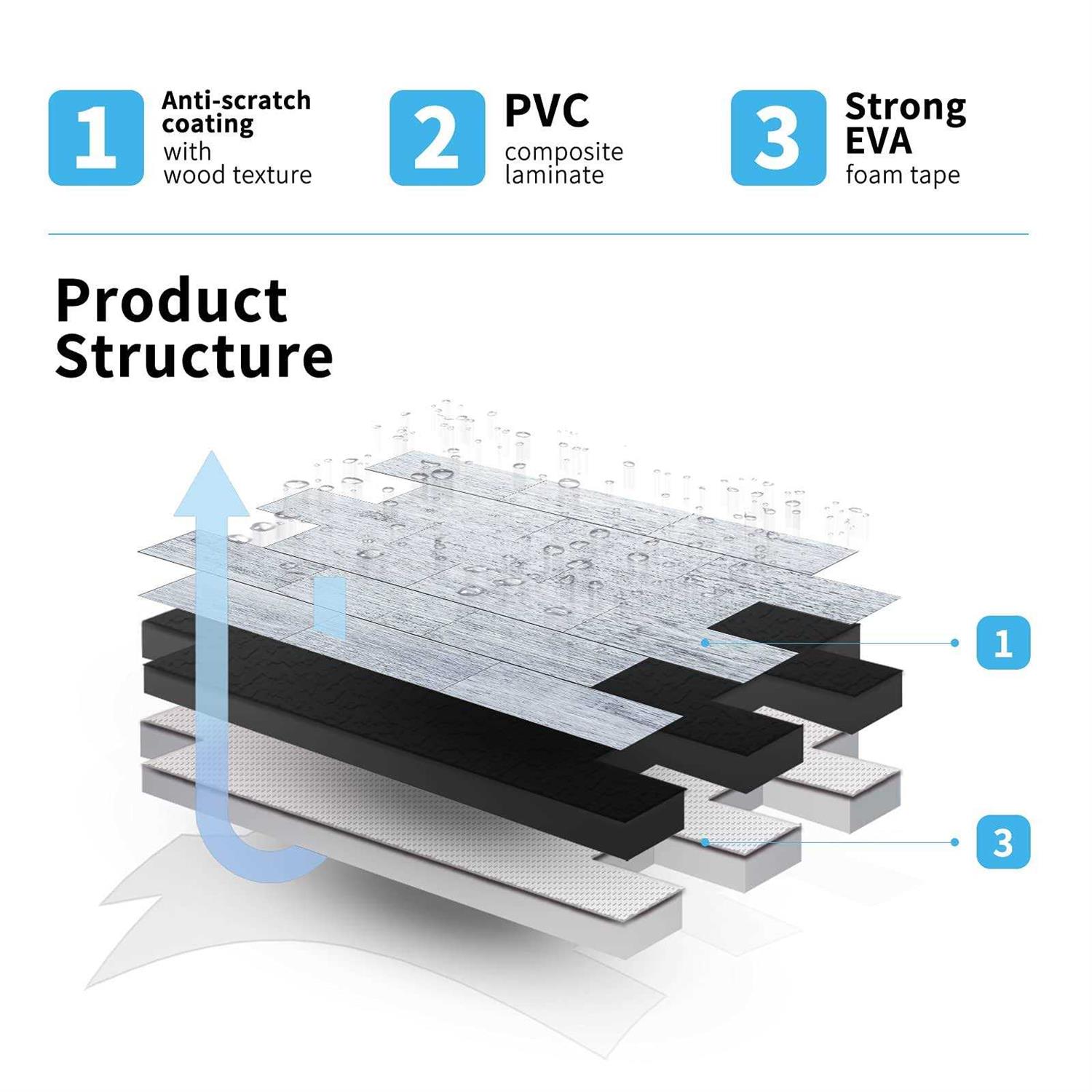 1 Anti-scratch coating with wood texture

2 PVC composite laminate

3 Strong EVA foam tape

Product Structure

1

3