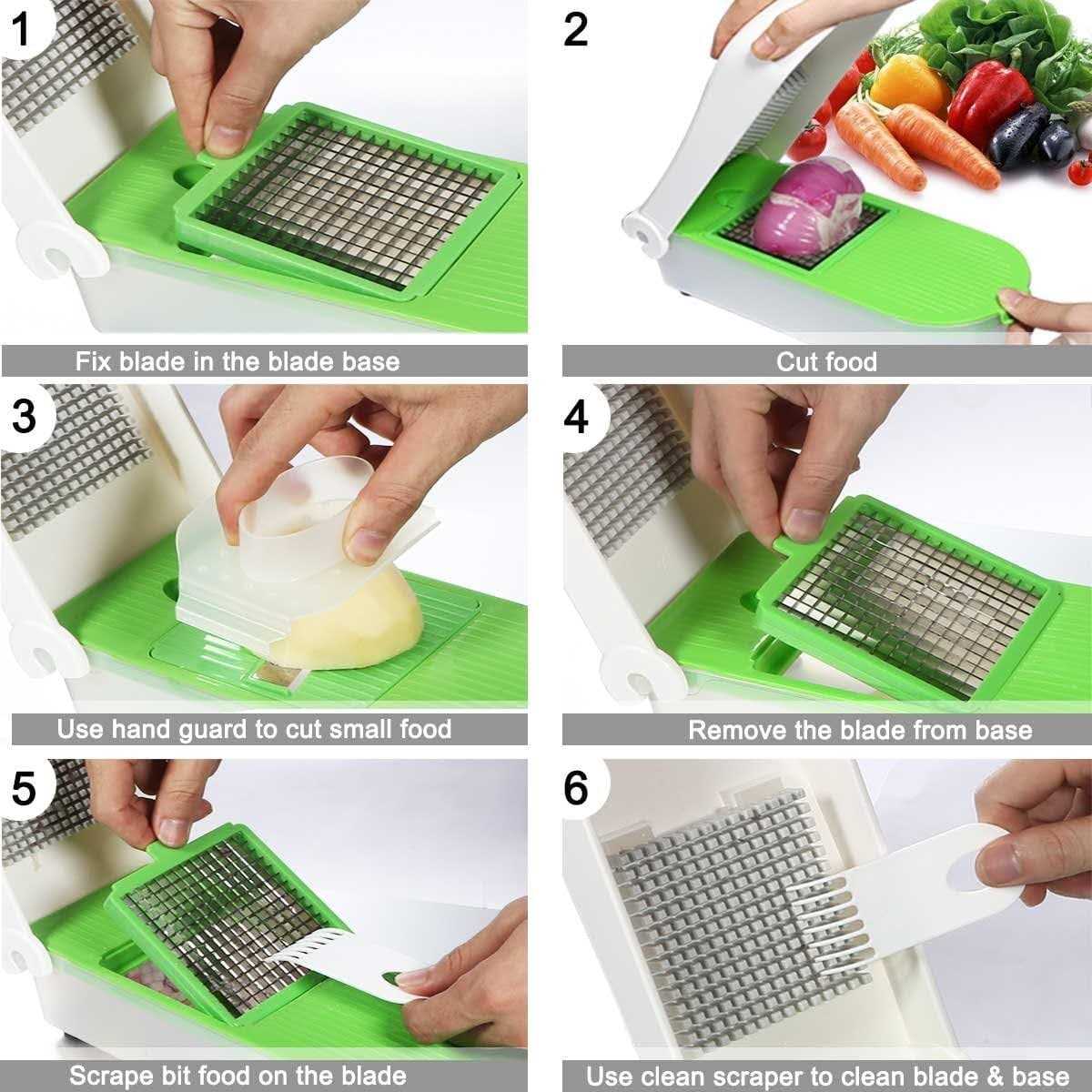 1

Fix blade in the blade base

2

Cut food

3

Use hand guard to cut small food

4

Remove the blade from base

5

Scrape bit food on the blade

6

Use clean scraper to clean blade & base