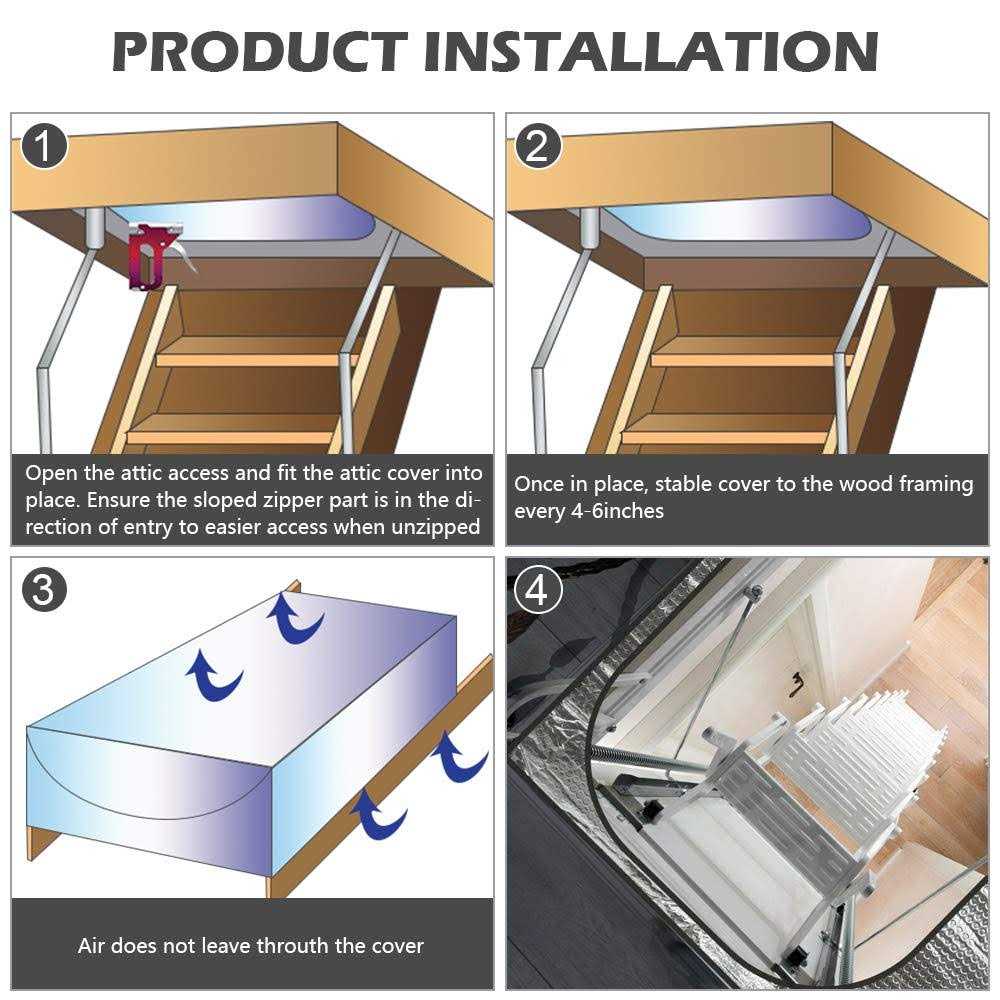 PRODUCT INSTALLATION

1

Open the attic access and fit the attic cover into place. Ensure the sloped zipper part is in the direction of entry to easier access when unzipped

2

Once in place, stable cover to the wood framing every 4-6inches

3

Air does not leave throuth the cover

4