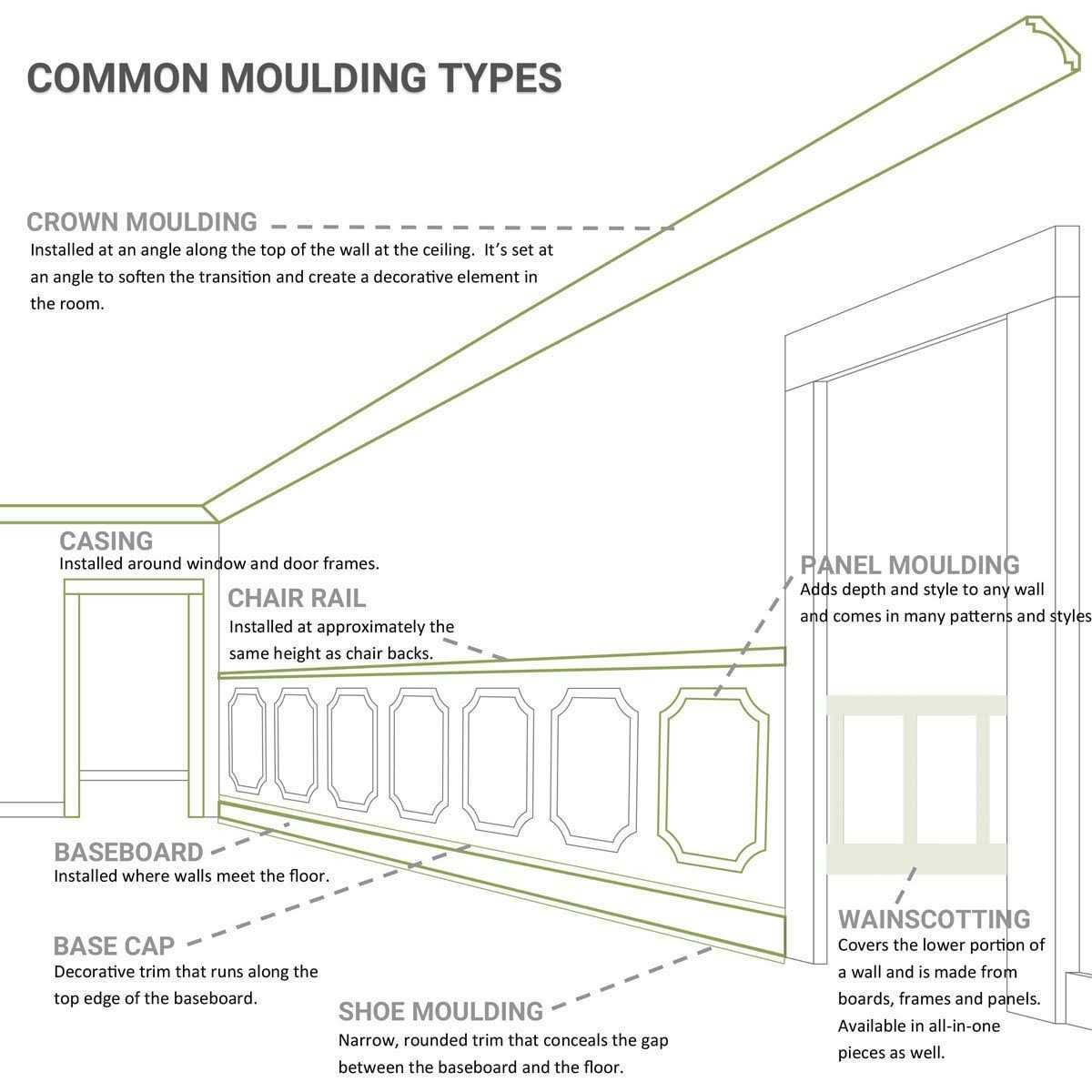 COMMON MOULDING TYPES

CROWN MOULDING
Installed at an angle along the top of the wall at the ceiling. It's set at an angle to soften the transition and create a decorative element in the room.

CASING
Installed around window and door frames.

CHAIR RAIL
Installed at approximately the same height as chair backs.

PANEL MOULDING
Adds depth and style to any wall and comes in many patterns and styles

BASEBOARD
Installed where walls meet the floor.

BASE CAP
Decorative trim that runs along the top edge of the baseboard.

SHOE MOULDING
Narrow, rounded trim that conceals the gap between the baseboard and the floor.

WAINSCOTTING
Covers the lower portion of a wall and is made from boards, frames and panels. Available in all-in-one pieces as well.