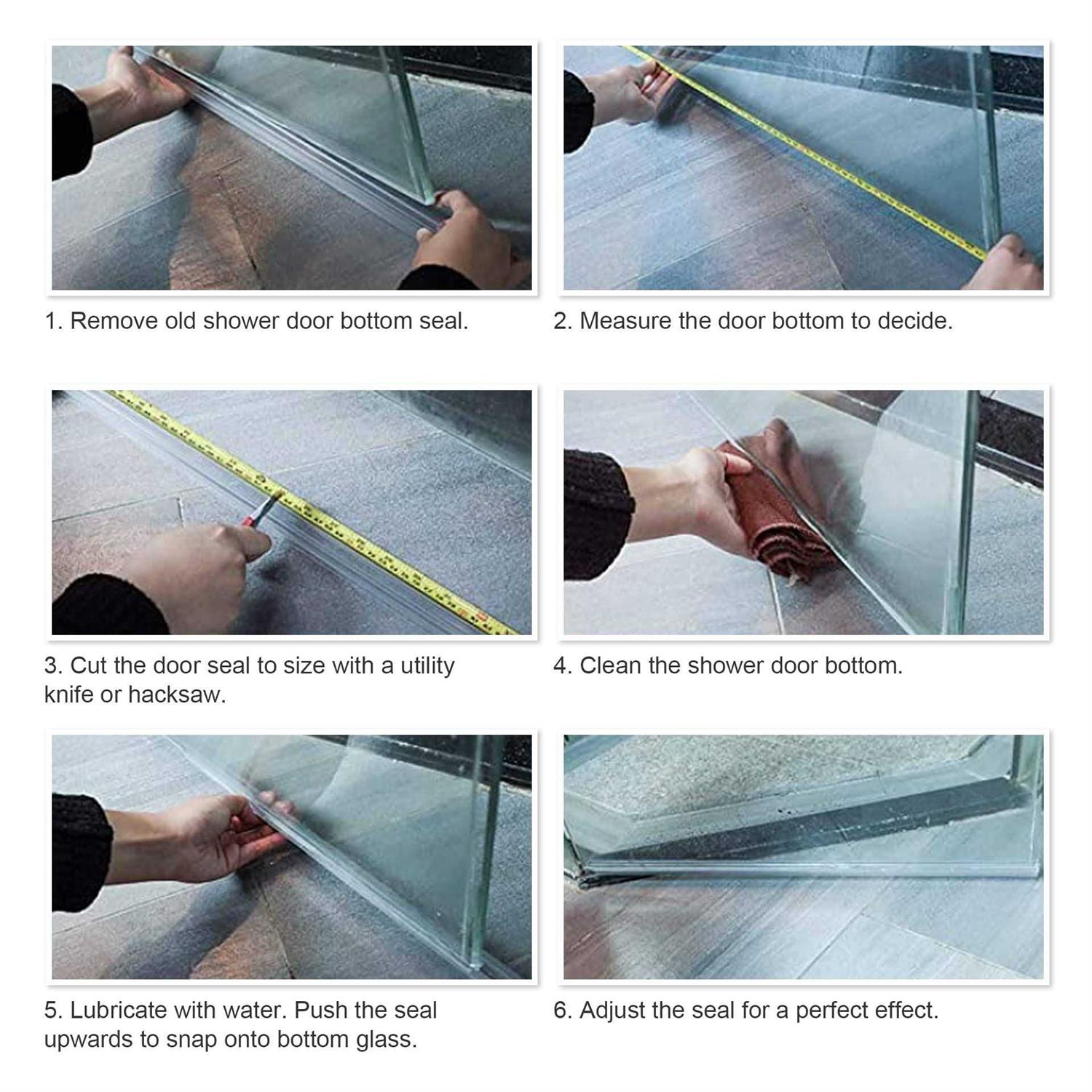 1. Remove old shower door bottom seal.

2. Measure the door bottom to decide.

3. Cut the door seal to size with a utility knife or hacksaw.

4. Clean the shower door bottom.

5. Lubricate with water. Push the seal upwards to snap onto bottom glass.

6. Adjust the seal for a perfect effect.