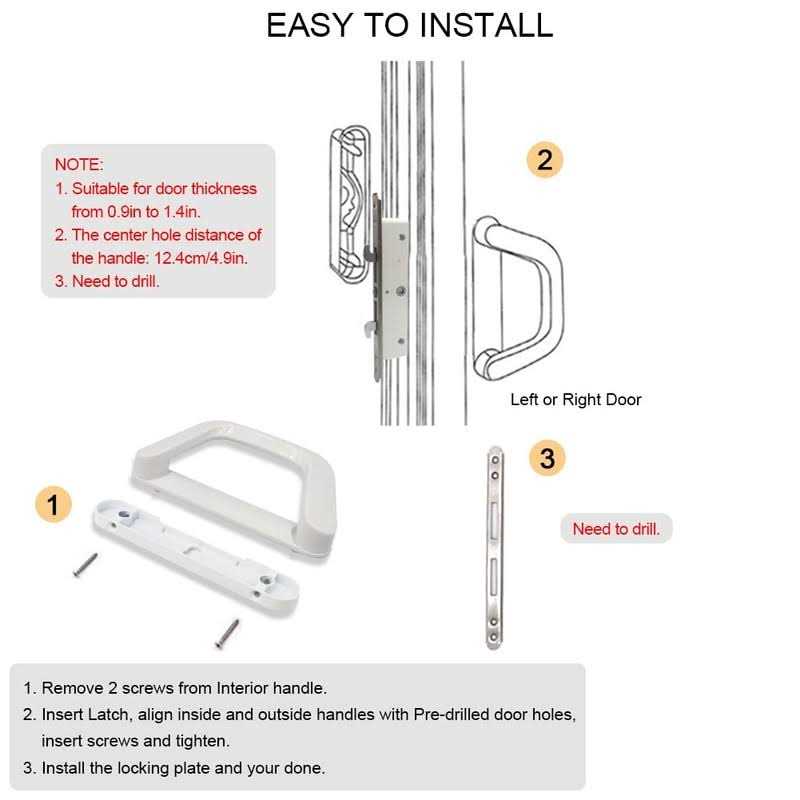 EASY TO INSTALL

NOTE:
1. Suitable for door thickness from 0.9in to 1.4in.
2. The center hole distance of the handle: 12.4cm/4.9in.
3. Need to drill.

2

Left or Right Door

1

3

Need to drill.

1. Remove 2 screws from Interior handle.
2. Insert Latch, align inside and outside handles with Pre-drilled door holes, insert screws and tighten.
3. Install the locking plate and your done.