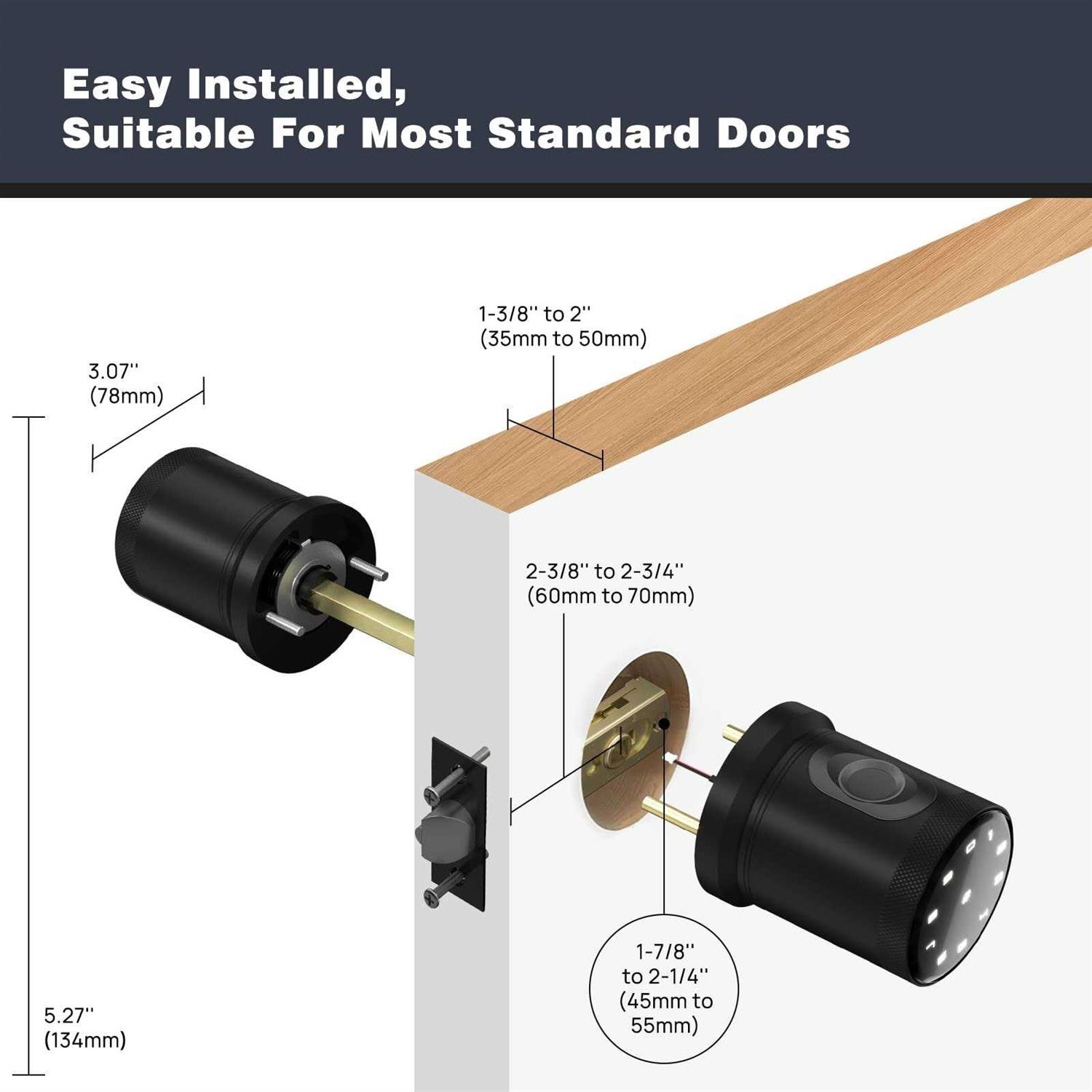 Easy Installed,
Suitable For Most Standard Doors

1-3/8'' to 2''
(35mm to 50mm)

3.07''
(78mm)

2-3/8'' to 2-3/4''
(60mm to 70mm)

1-7/8''
to 2-1/4''
(45mm to
55mm)

5.27''
(134mm)