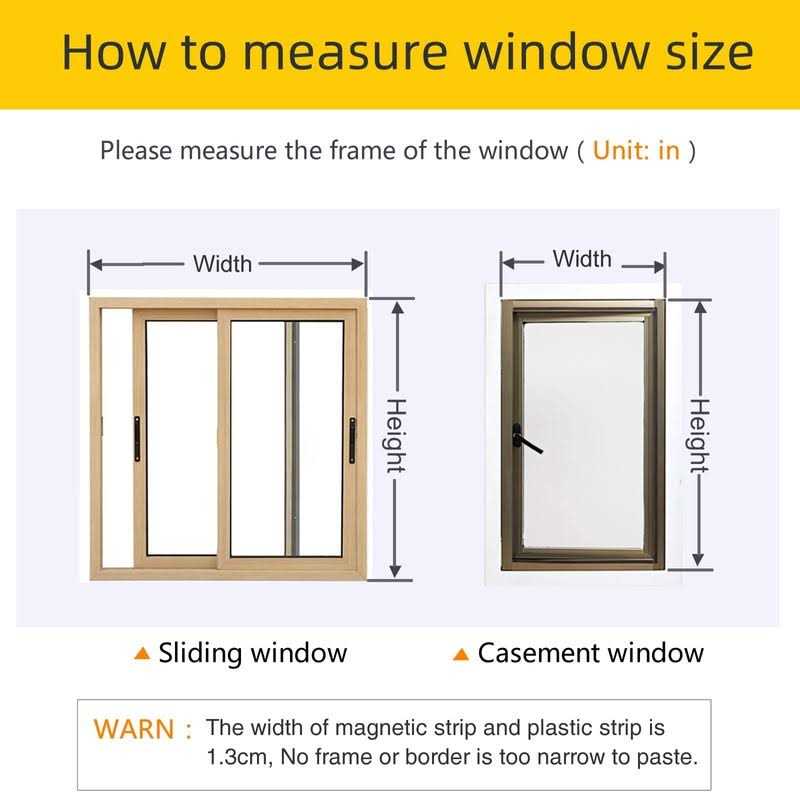 How to measure window size

Please measure the frame of the window ( Unit: in )

Width

Height

Width

Height

▲ Sliding window

▲ Casement window

WARN : The width of magnetic strip and plastic strip is 1.3cm, No frame or border is too narrow to paste.