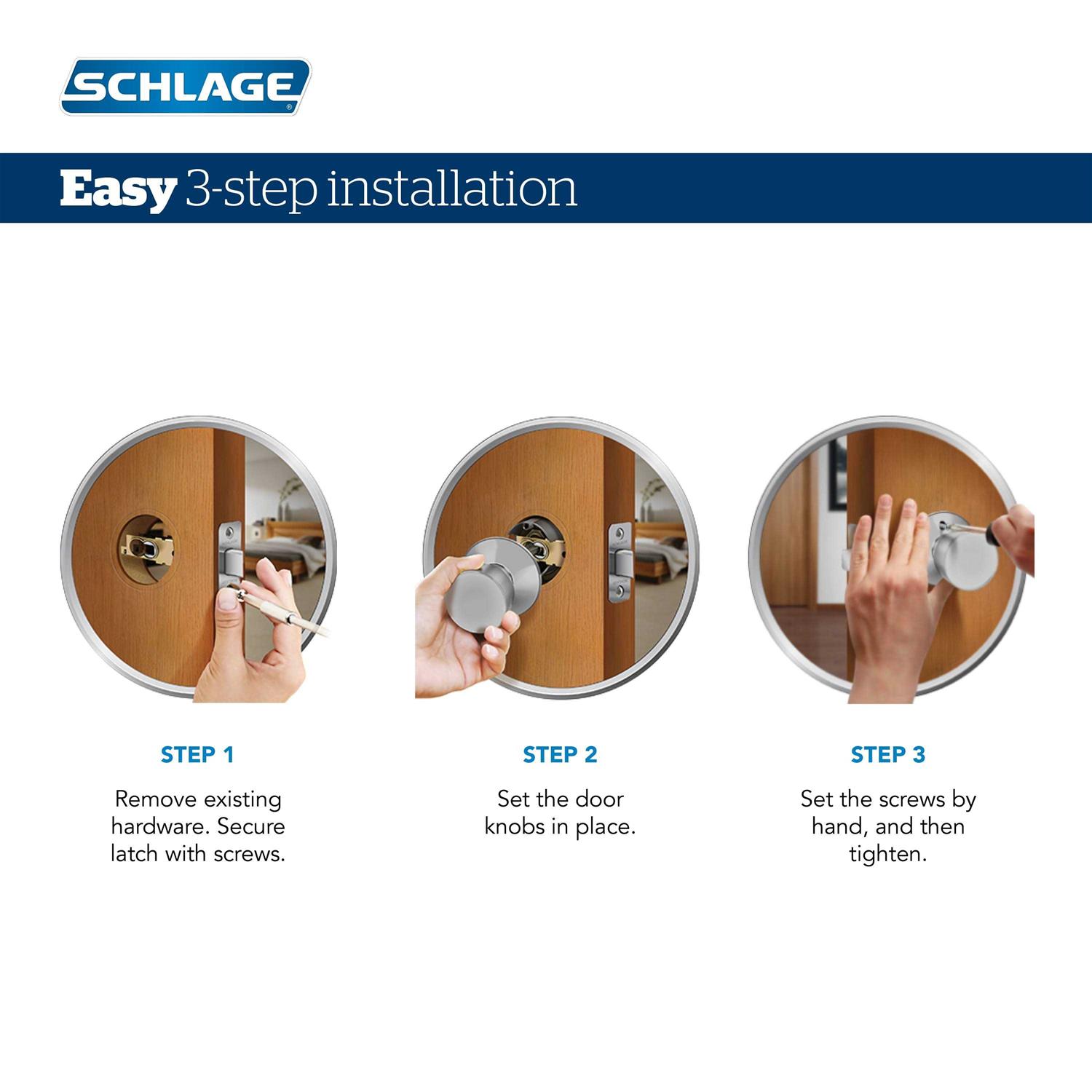 SCHLAGE®

Easy 3-step installation

STEP 1

Remove existing hardware. Secure latch with screws.

STEP 2

Set the door knobs in place.

STEP 3

Set the screws by hand, and then tighten.