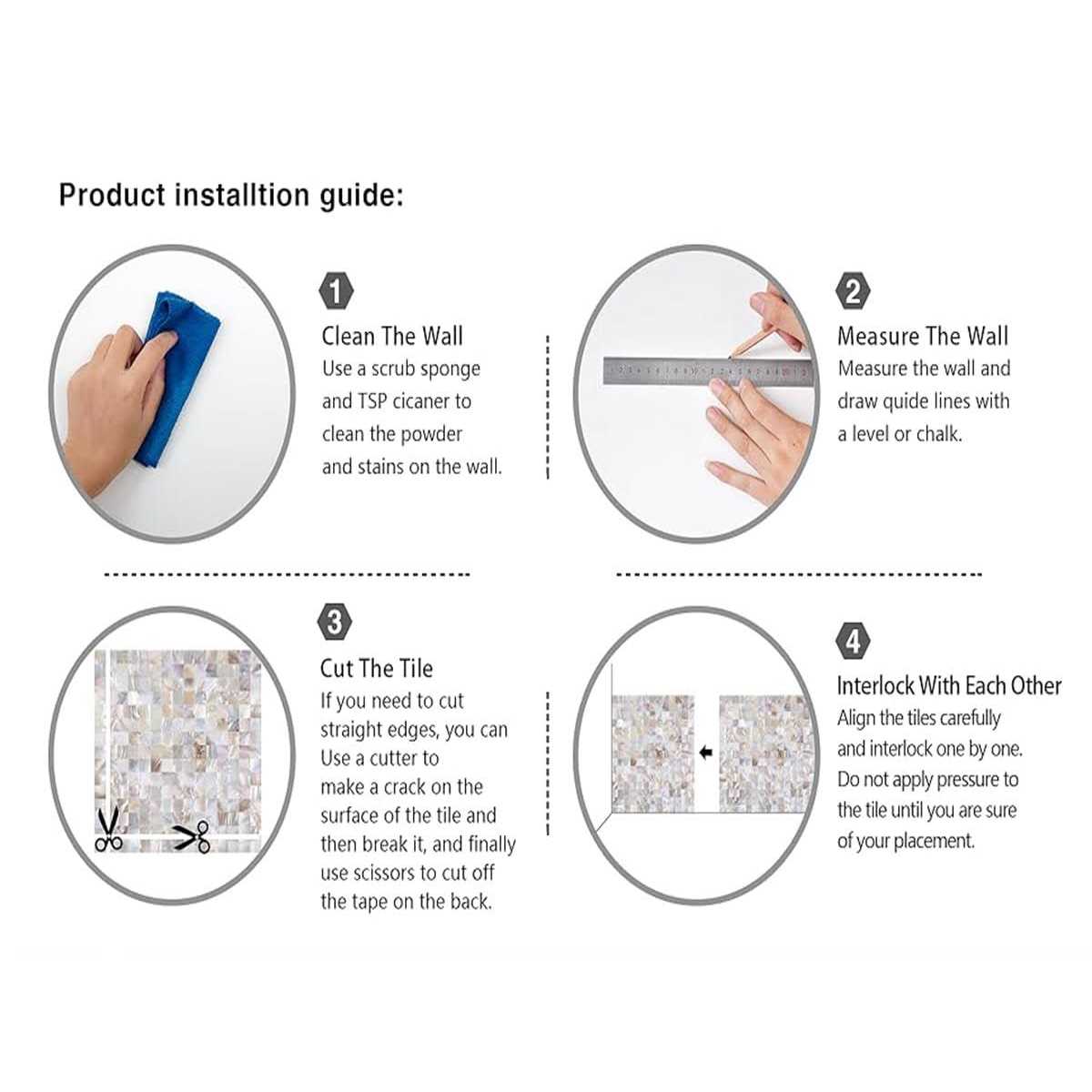 Product installtion guide:

1

Clean The Wall

Use a scrub sponge and TSP cicaner to clean the powder and stains on the wall.

2

Measure The Wall

Measure the wall and draw quide lines with a level or chalk.

3

Cut The Tile

If you need to cut straight edges, you can Use a cutter to make a crack on the surface of the tile and then break it, and finally use scissors to cut off the tape on the back.

4

Interlock With Each Other

Align the tiles carefully and interlock one by one. Do not apply pressure to the tile until you are sure of your placement.