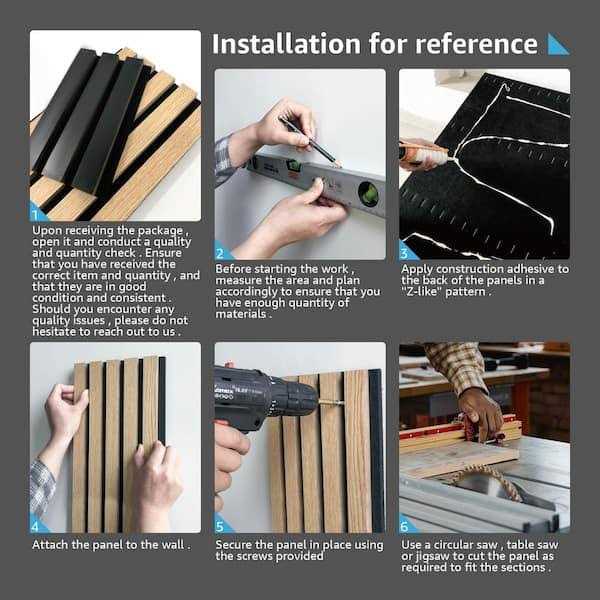 Installation for reference

1
Upon receiving the package , open it and conduct a quality and quantity check . Ensure that you have received the correct item and quantity , and that they are in good condition and consistent . Should you encounter any quality issues , please do not hesitate to reach out to us .

2
Before starting the work , measure the area and plan accordingly to ensure that you have enough quantity of materials .

3
Apply construction adhesive to the back of the panels in a "Z-like" pattern .

4
Attach the panel to the wall .

5
Secure the panel in place using the screws provided

6
Use a circular saw , table saw or jigsaw to cut the panel as required to fit the sections .