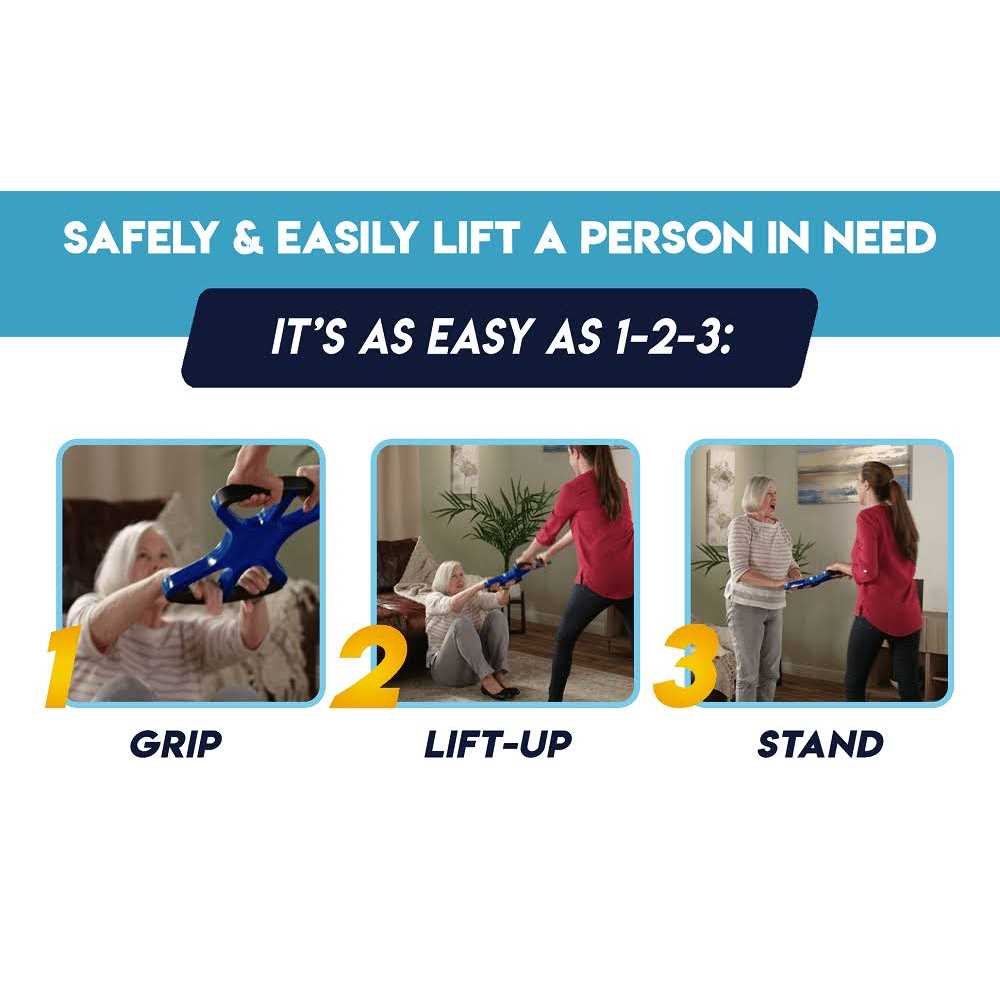 SAFELY & EASILY LIFT A PERSON IN NEED

IT'S AS EASY AS 1-2-3:

1
GRIP

2
LIFT-UP

3
STAND