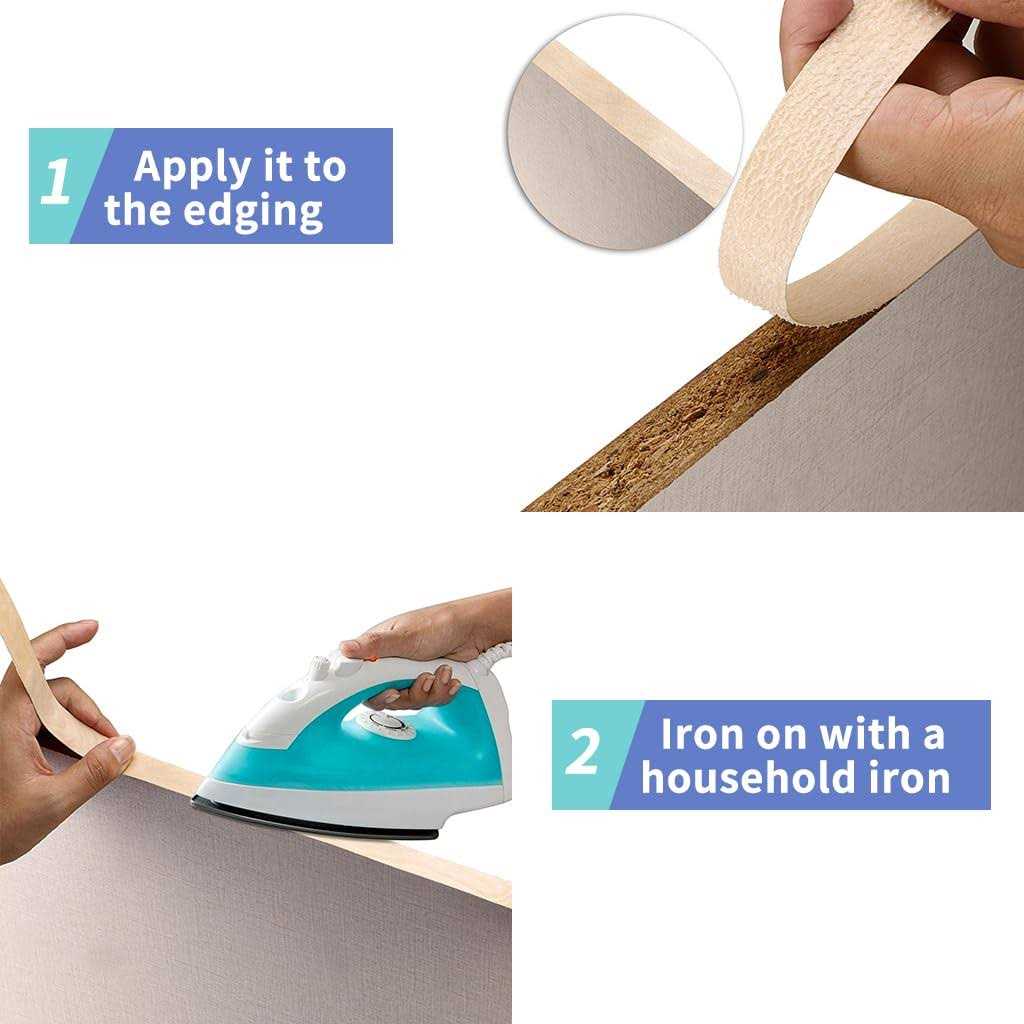 1 Apply it to the edging

2 Iron on with a household iron